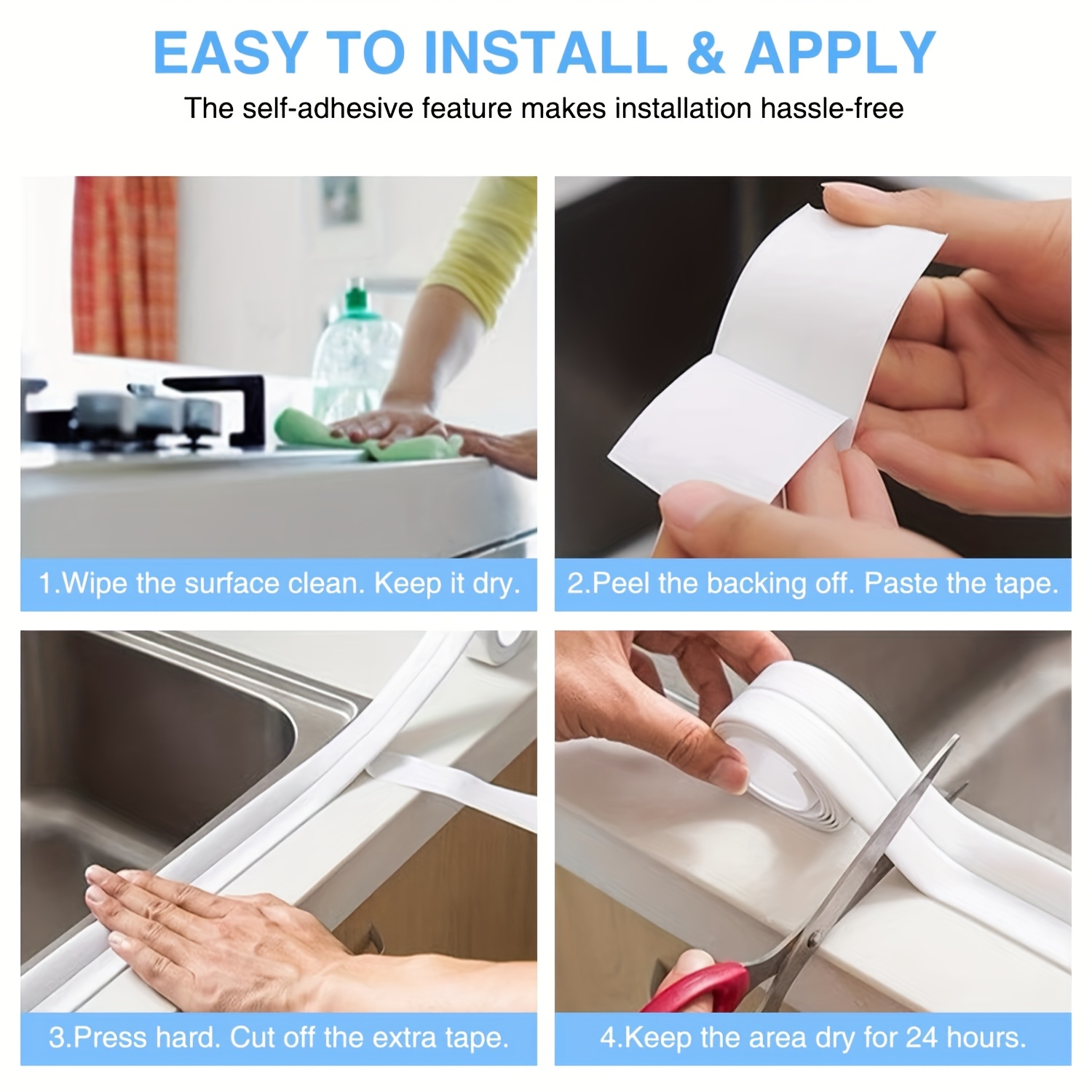 EASY TO INSTALL & APPLY

The self-adhesive feature makes installation hassle-free

1.Wipe the surface clean. Keep it dry.

2.Peel the backing off. Paste the tape.

3.Press hard. Cut off the extra tape.

4.Keep the area dry for 24 hours.