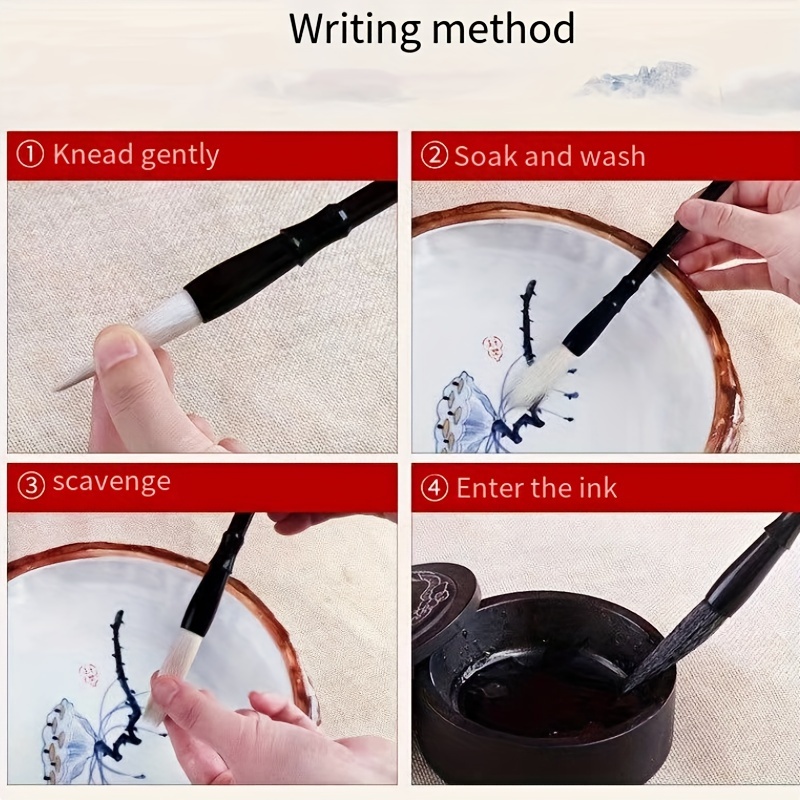 Writing method

① Knead gently

② Soak and wash

③ scavenge

④ Enter the ink