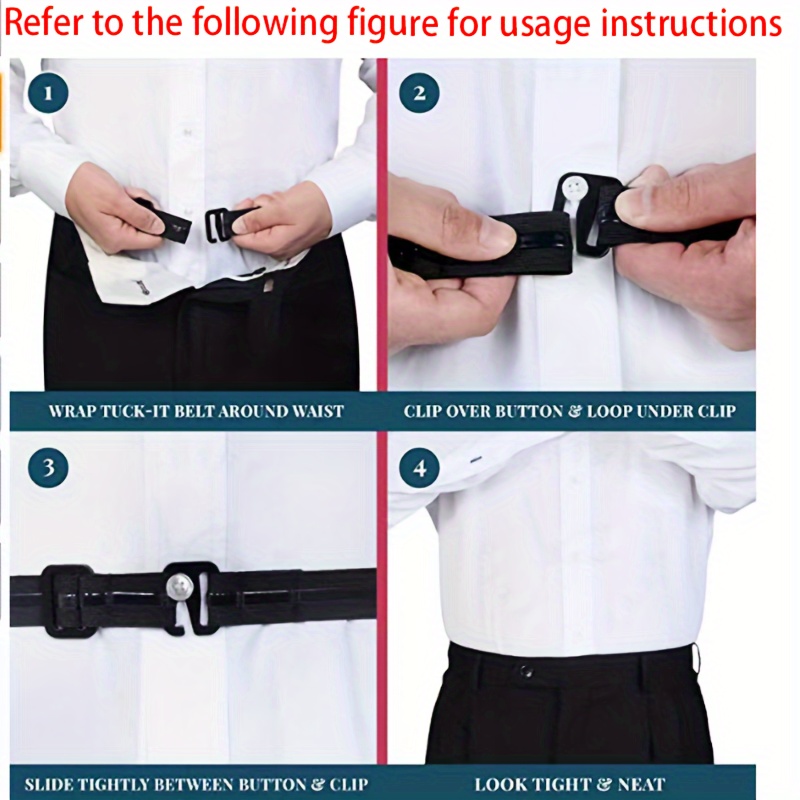 Refer to the following figure for usage instructions

1

WRAP TUCK-IT BELT AROUND WAIST

2

CLIP OVER BUTTON & LOOP UNDER CLIP

3

SLIDE TIGHTLY BETWEEN BUTTON & CLIP

4

LOOK TIGHT & NEAT