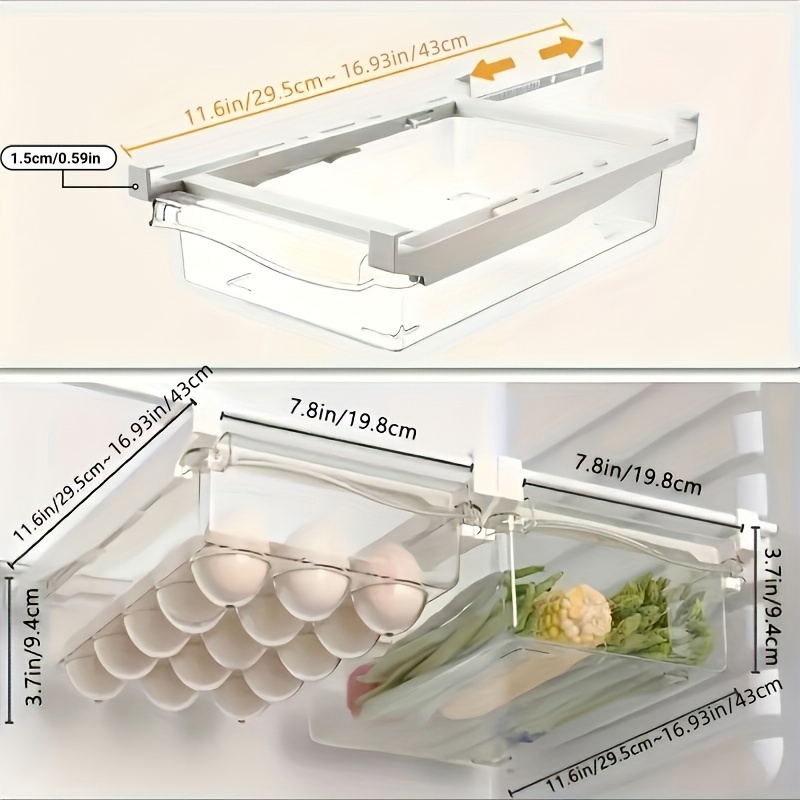 11.6in/29.5cm~ 16.93in/43cm

1.5cm/0.59in

11.6in/29.5cm~16.93in/43cm

7.8in/19.8cm

7.8in/19.8cm

3.7in/9.4cm

3.7in/9.4cm

11.6in/29.5cm~16.93in/43cm