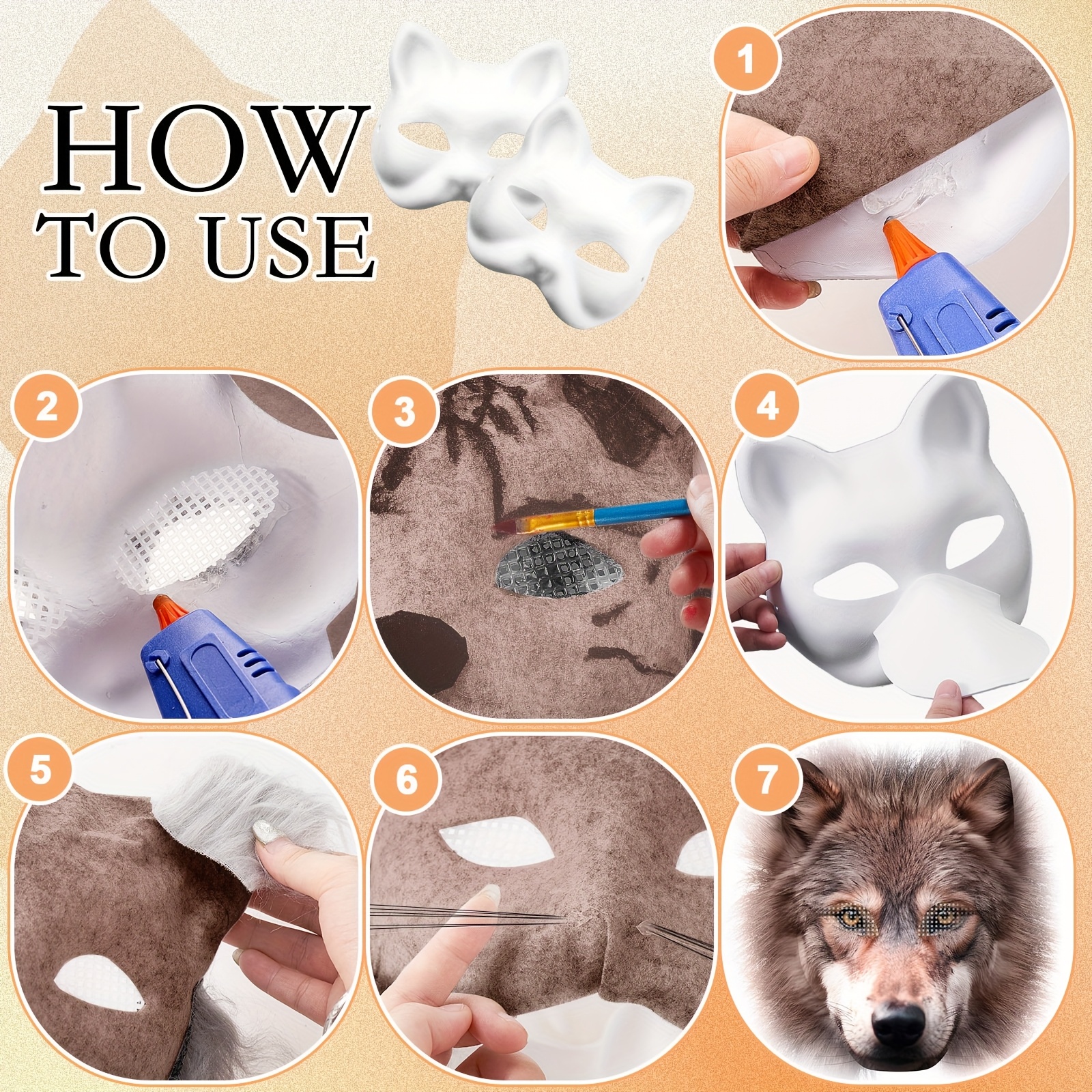 HOW TO USE

1

2

3

4

5

6

7