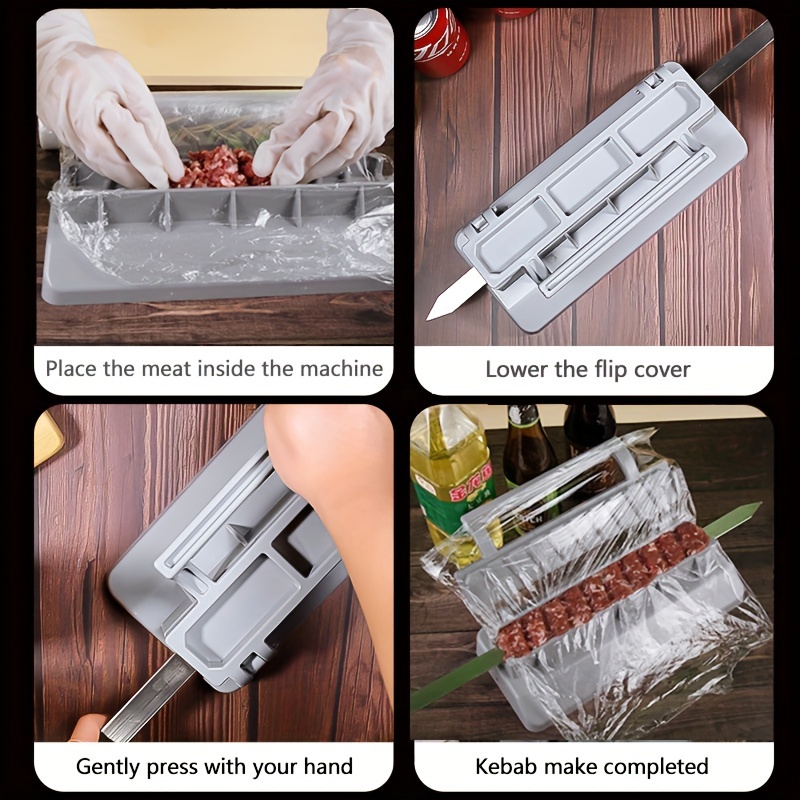 Place the meat inside the machine

Lower the flip cover

Gently press with your hand

Kebab make completed