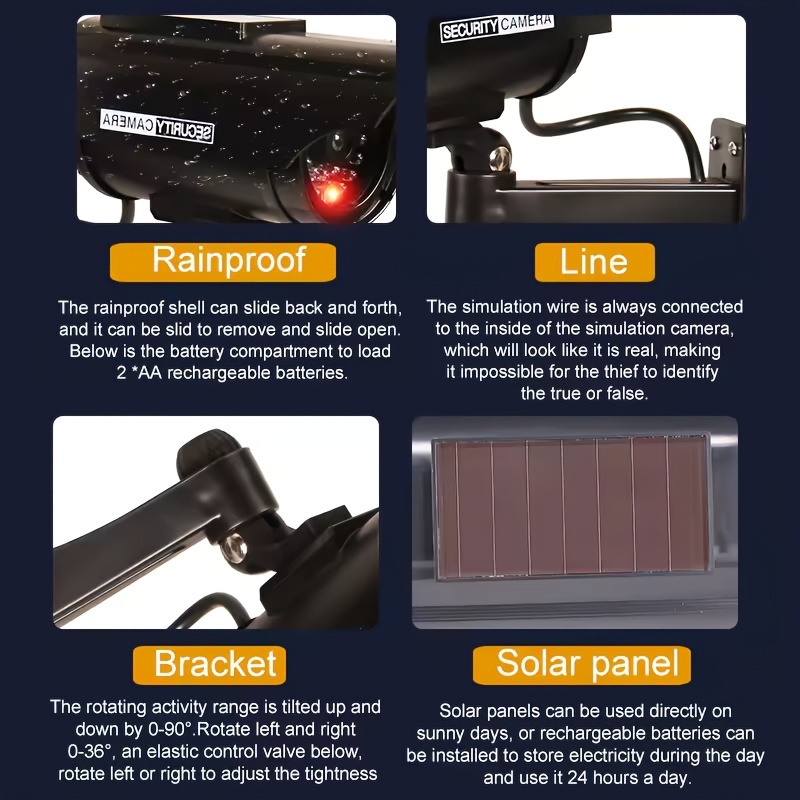 SECURITY CAMERA

SECURITY CAMERA

Rainproof

The rainproof shell can slide back and forth, and it can be slid to remove and slide open. Below is the battery compartment to load 2 *AA rechargeable batteries.

Line

The simulation wire is always connected to the inside of the simulation camera, which will look like it is real, making it impossible for the thief to identify the true or false.

Bracket

The rotating activity range is tilted up and down by 0-90°.Rotate left and right 0-36°, an elastic control valve below, rotate left or right to adjust the tightness

Solar panel

Solar panels can be used directly on sunny days, or rechargeable batteries can be installed to store electricity during the day and use it 24 hours a day.