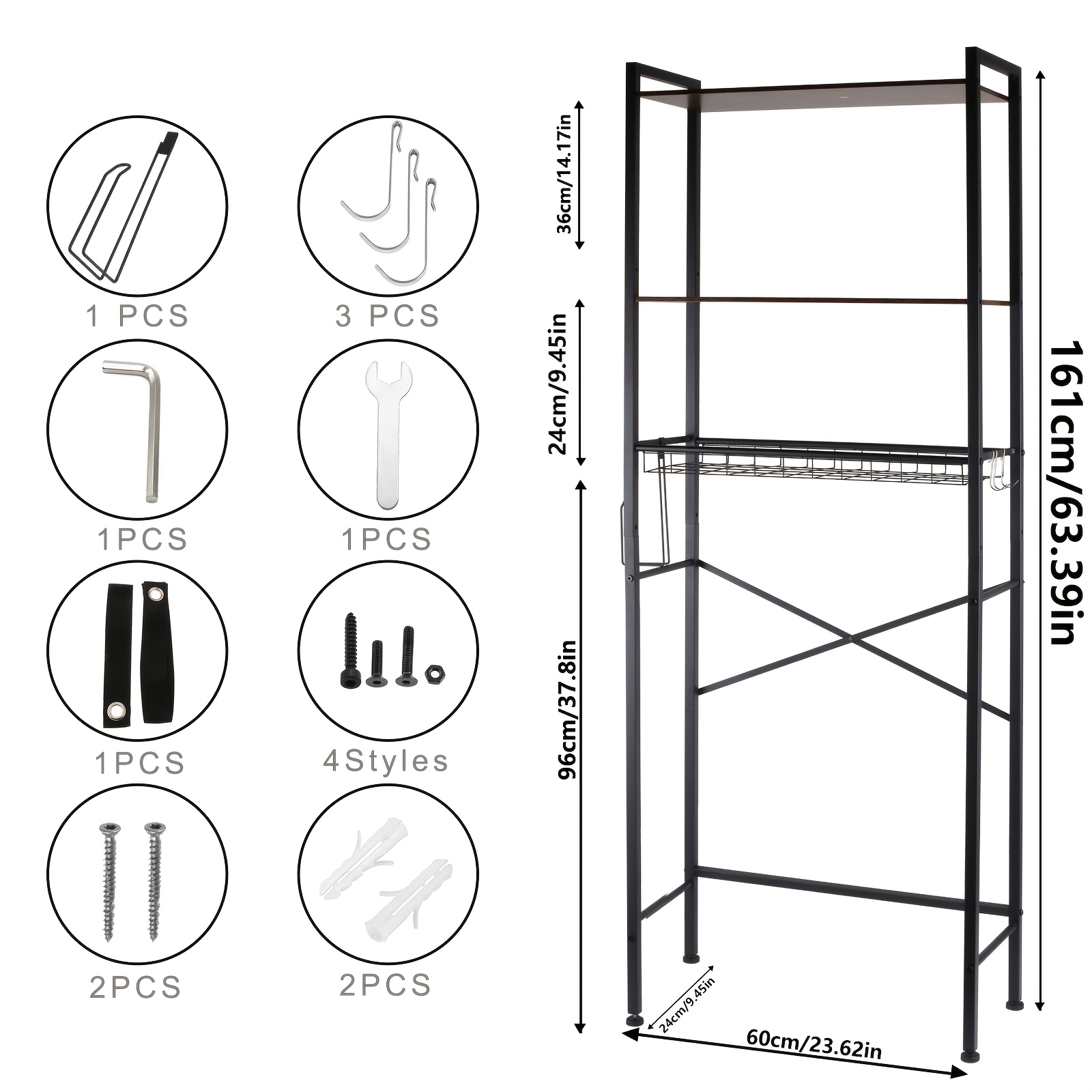 1 PCS

3 PCS

1PCS

1PCS

1PCS

4Styles

2PCS

2PCS

36cm/14.17in

24cm/9.45in

96cm/37.8in

161cm/63.39in

24cm/9.45in

60cm/23.62in