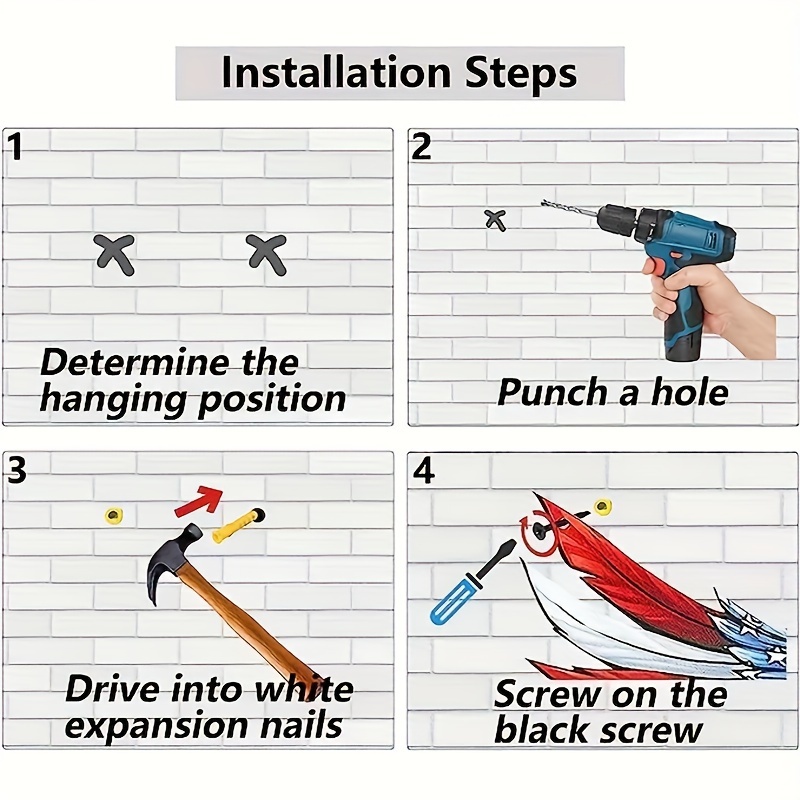 Installation Steps

1

Determine the hanging position

2

Punch a hole

3

Drive into white expansion nails

4

Screw on the black screw