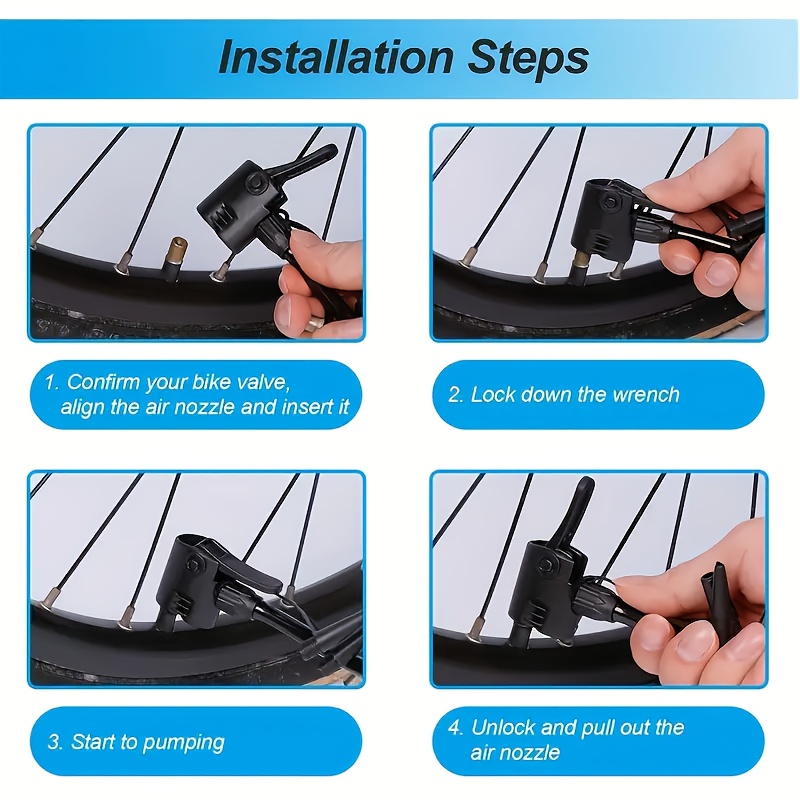 Installation Steps

1. Confirm your bike valve, align the air nozzle and insert it

2. Lock down the wrench

3. Start to pumping

4. Unlock and pull out the air nozzle