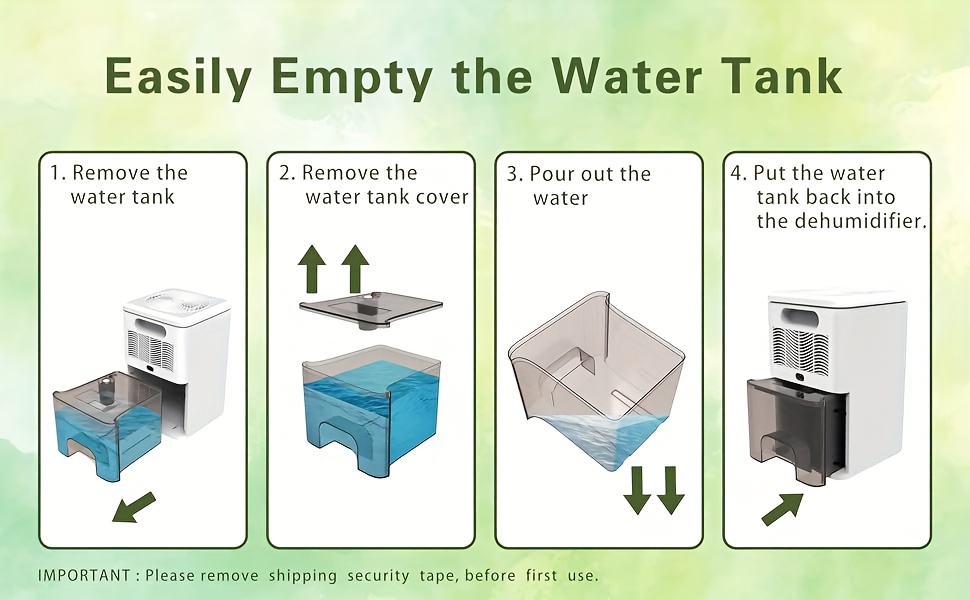 Easily Empty the Water Tank

1. Remove the water tank

2. Remove the water tank cover

3. Pour out the water

4. Put the water tank back into the dehumidifier.

IMPORTANT : Please remove shipping security tape, before first use.