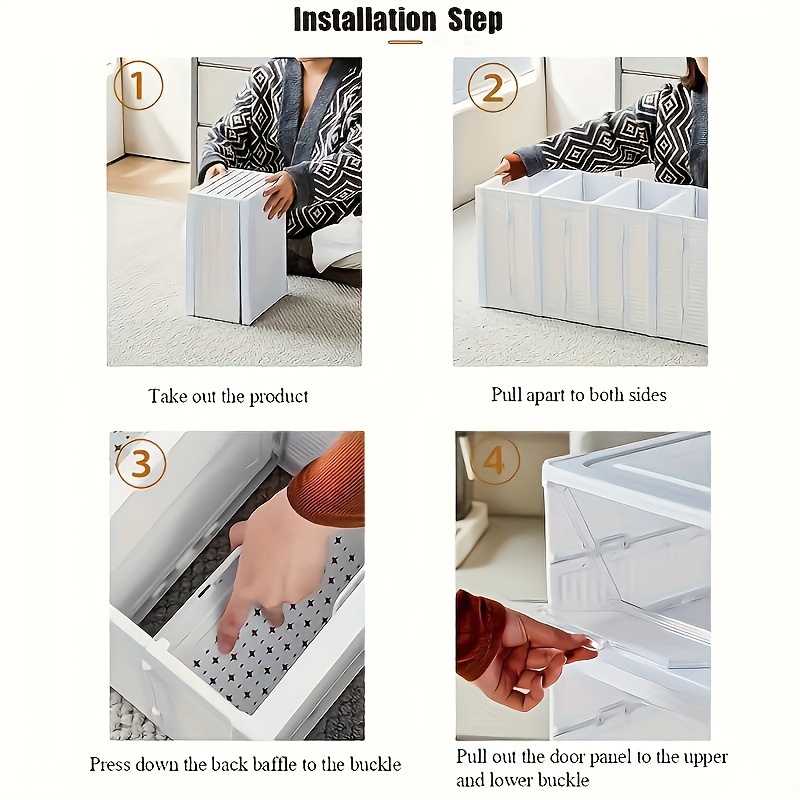 Installation Step

1

Take out the product

2

Pull apart to both sides

3

Press down the back baffle to the buckle

4

Pull out the door panel to the upper and lower buckle