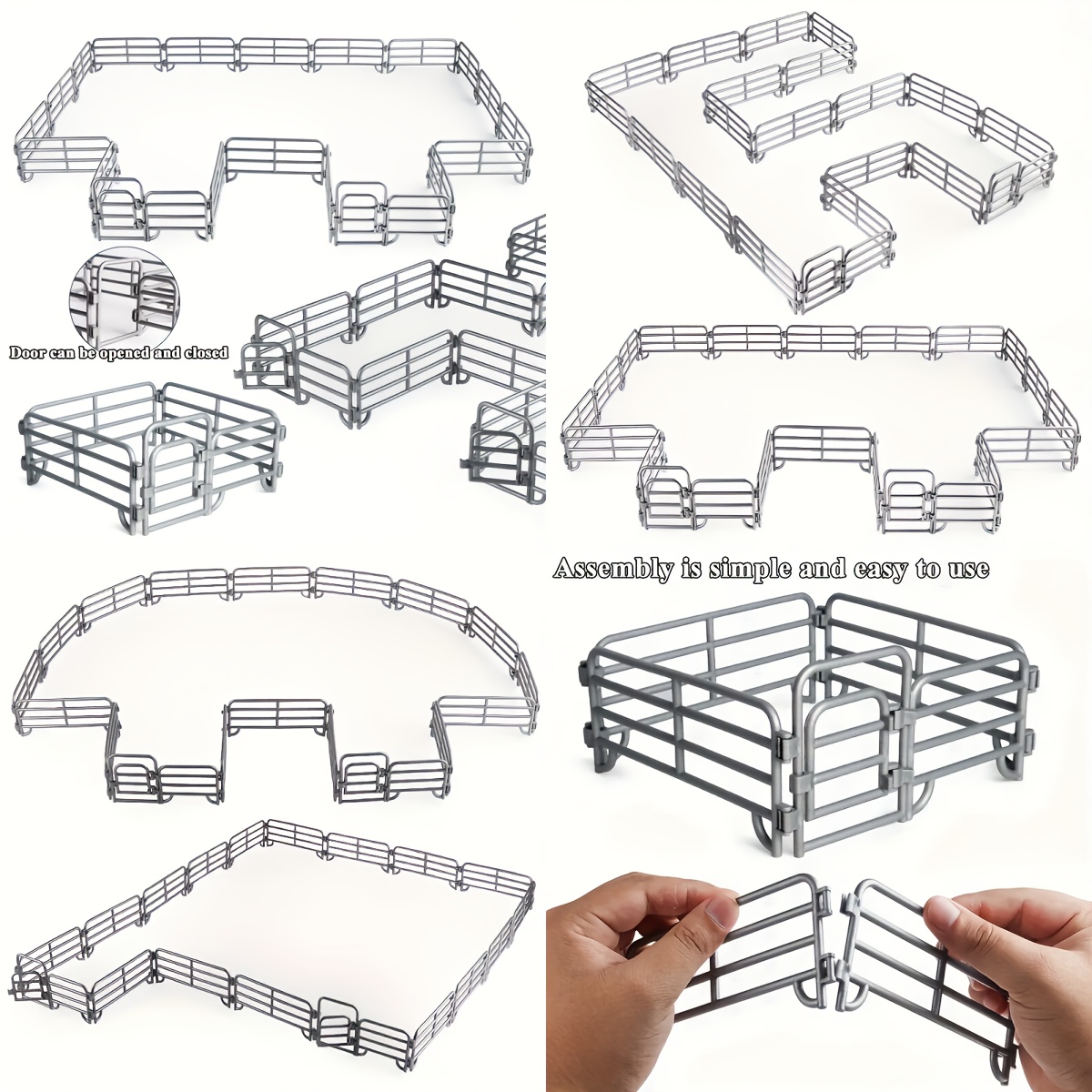 Door can be opened and closed

Assembly is simple and easy to use