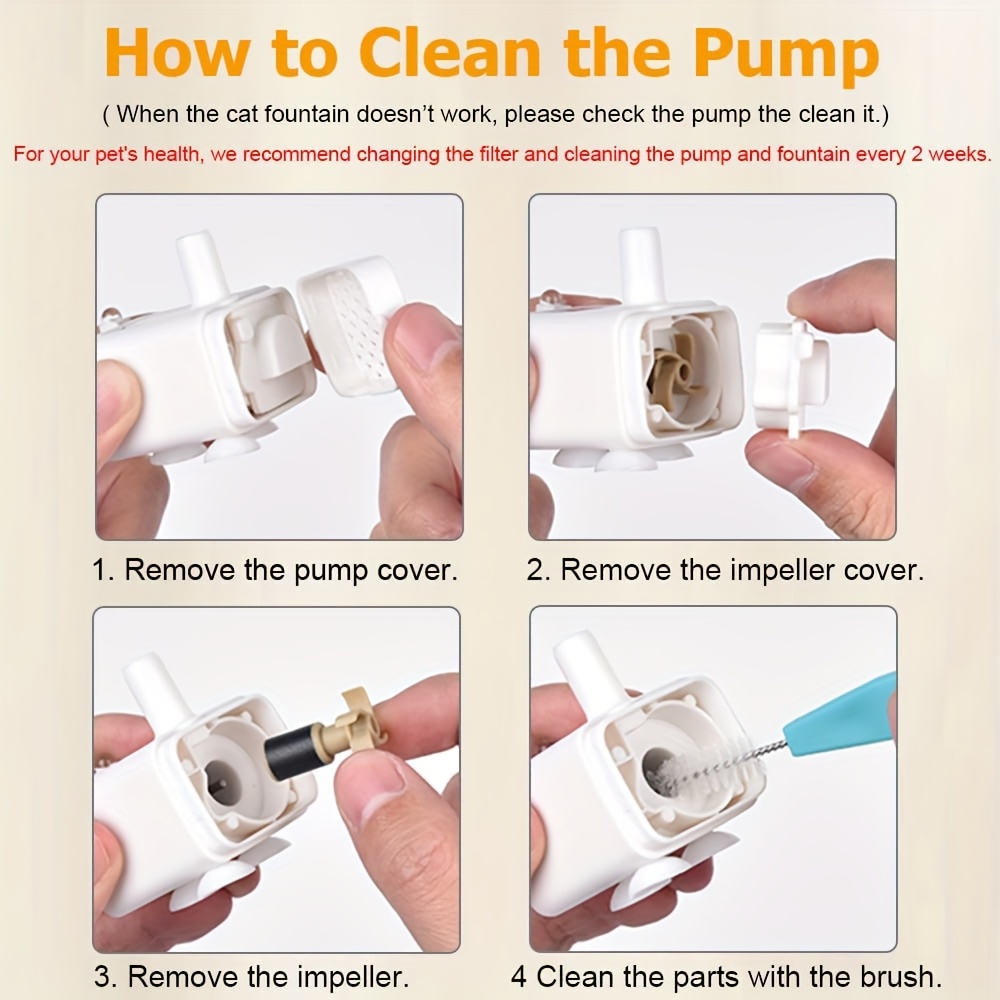 How to Clean the Pump

( When the cat fountain doesn't work, please check the pump the clean it.)

For your pet's health, we recommend changing the filter and cleaning the pump and fountain every 2 weeks.

1. Remove the pump cover.

2. Remove the impeller cover.

3. Remove the impeller.

4 Clean the parts with the brush.