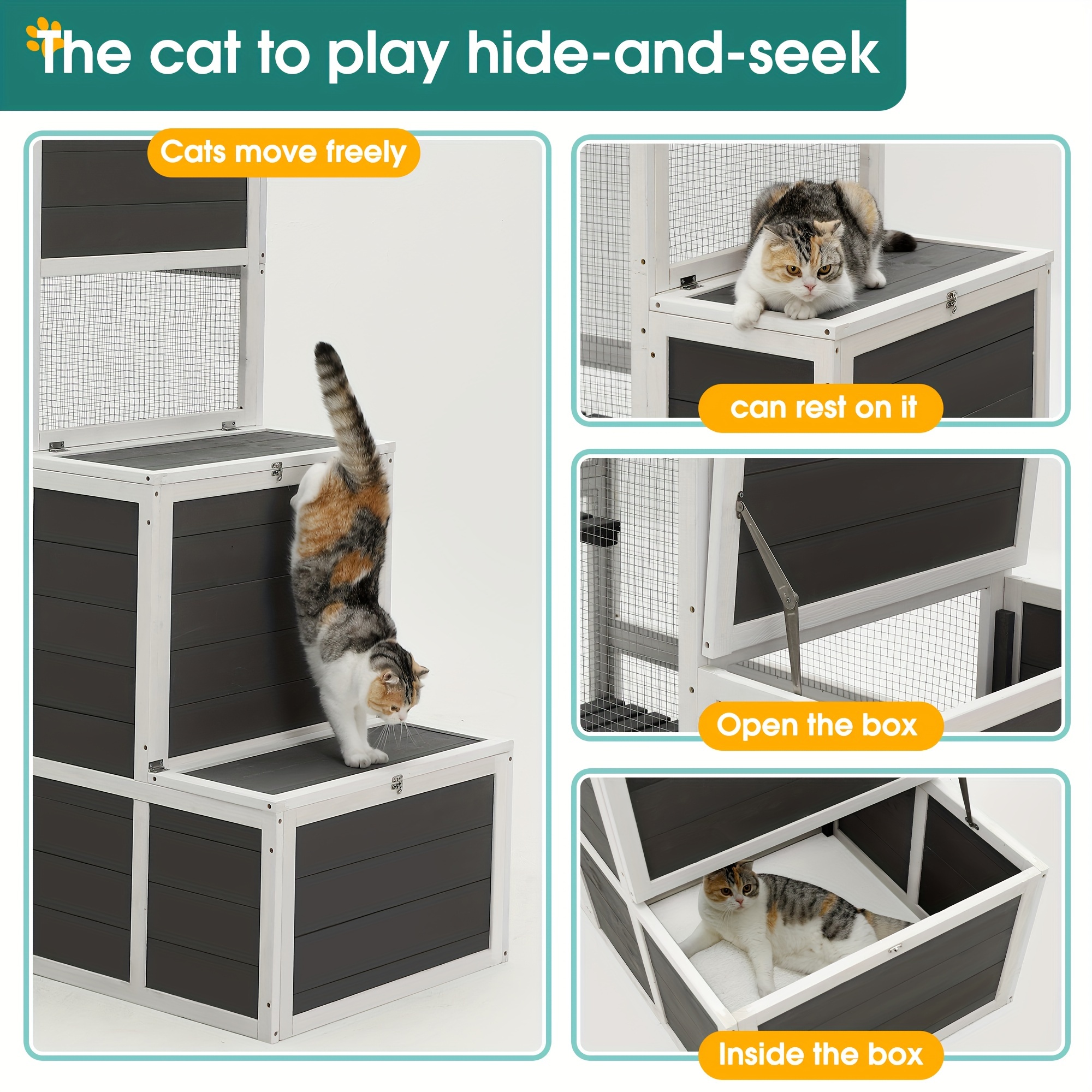 The cat to play hide-and-seek

Cats move freely

can rest on it

Open the box

Inside the box