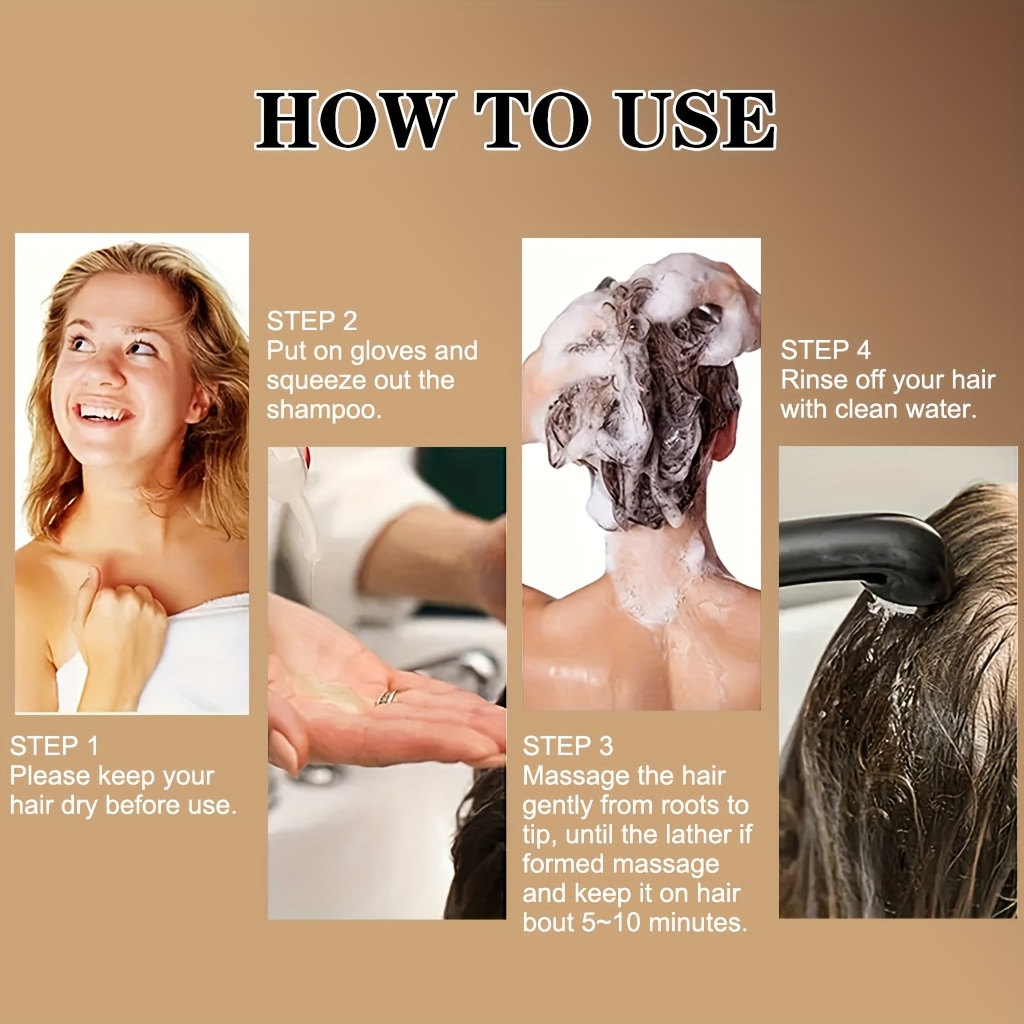 HOW TO USE

STEP 1
Please keep your hair dry before use.

STEP 2
Put on gloves and squeeze out the shampoo.

STEP 3
Massage the hair gently from roots to tip, until the lather if formed massage and keep it on hair bout 5~10 minutes.

STEP 4
Rinse off your hair with clean water.