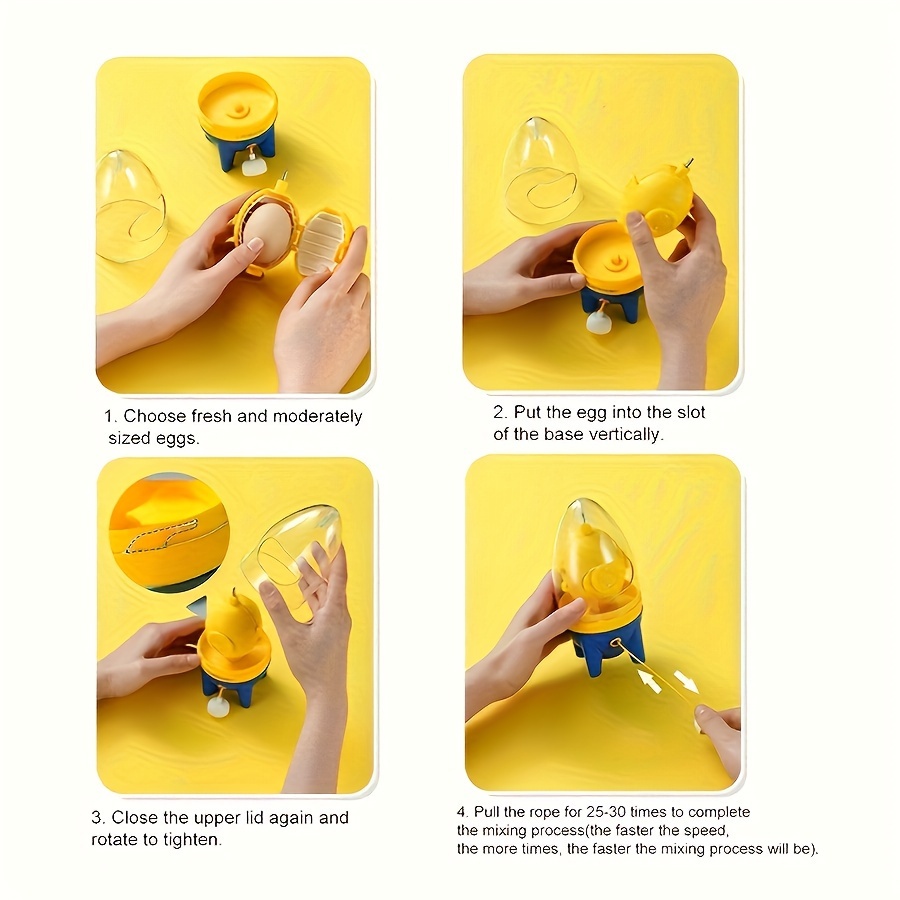 1. Choose fresh and moderately sized eggs.

2. Put the egg into the slot of the base vertically.

3. Close the upper lid again and rotate to tighten.

4. Pull the rope for 25-30 times to complete the mixing process(the faster the speed, the more times, the faster the mixing process will be).