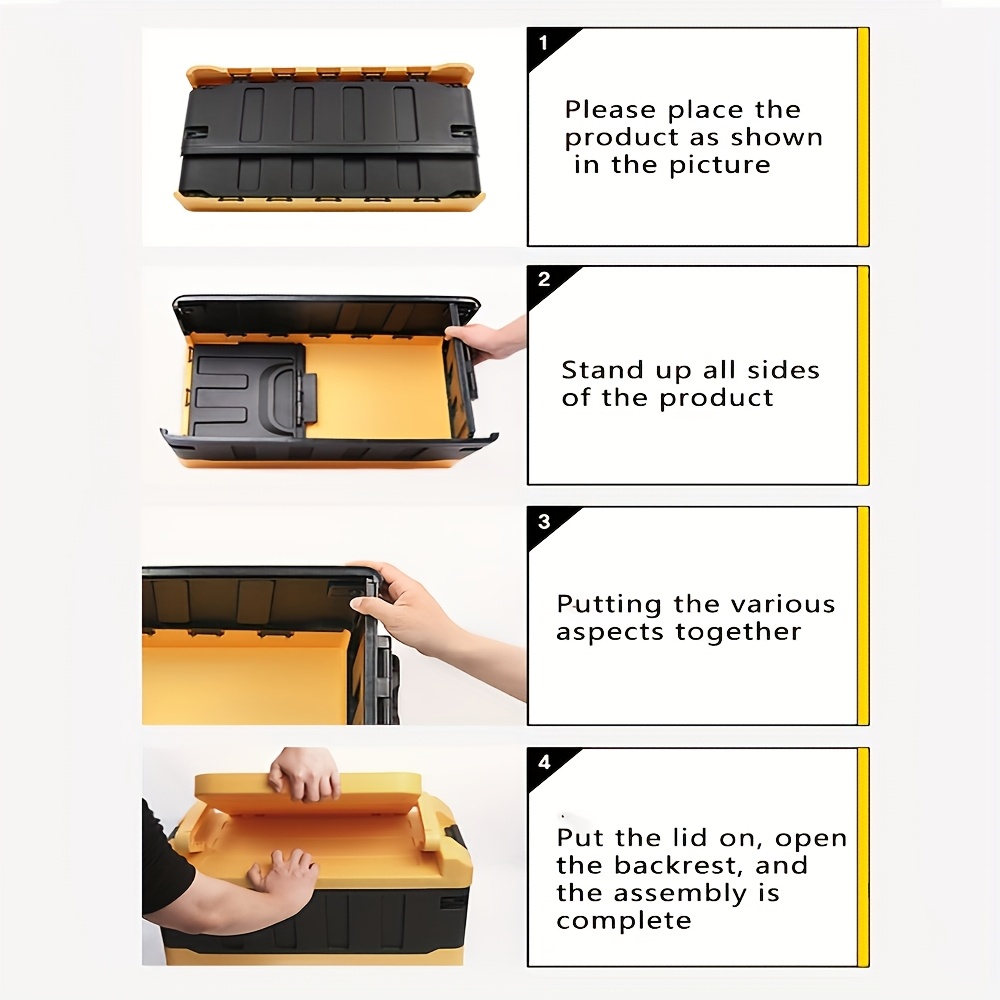 1

Please place the product as shown in the picture

2

Stand up all sides of the product

3

Putting the various aspects together

4

Put the lid on, open the backrest, and the assembly is complete