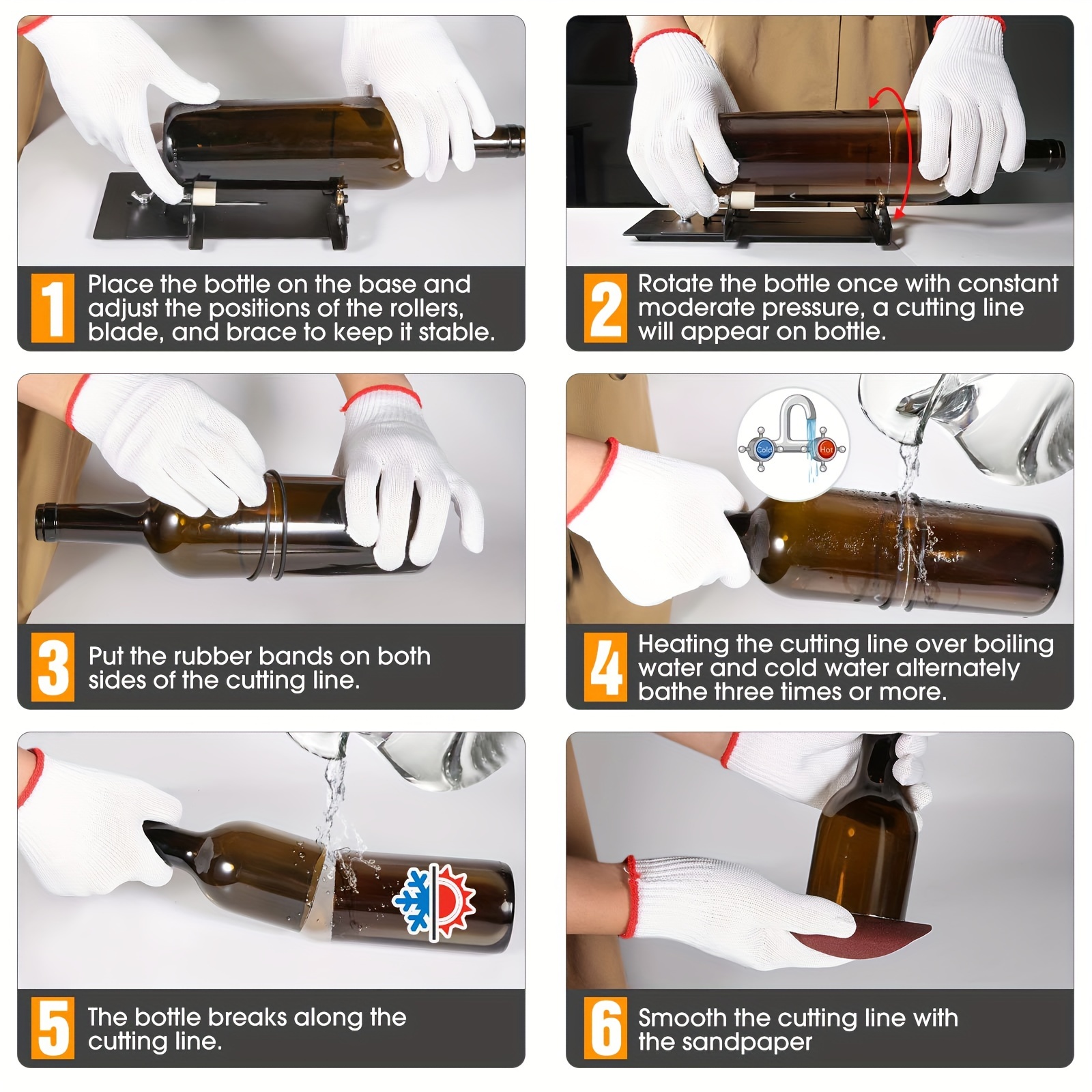 1 Place the bottle on the base and adjust the positions of the rollers, blade, and brace to keep it stable.

2 Rotate the bottle once with constant moderate pressure, a cutting line will appear on bottle.

3 Put the rubber bands on both sides of the cutting line.

Cold Hot

4 Heating the cutting line over boiling water and cold water alternately bathe three times or more.

5 The bottle breaks along the cutting line.

6 Smooth the cutting line with the sandpaper