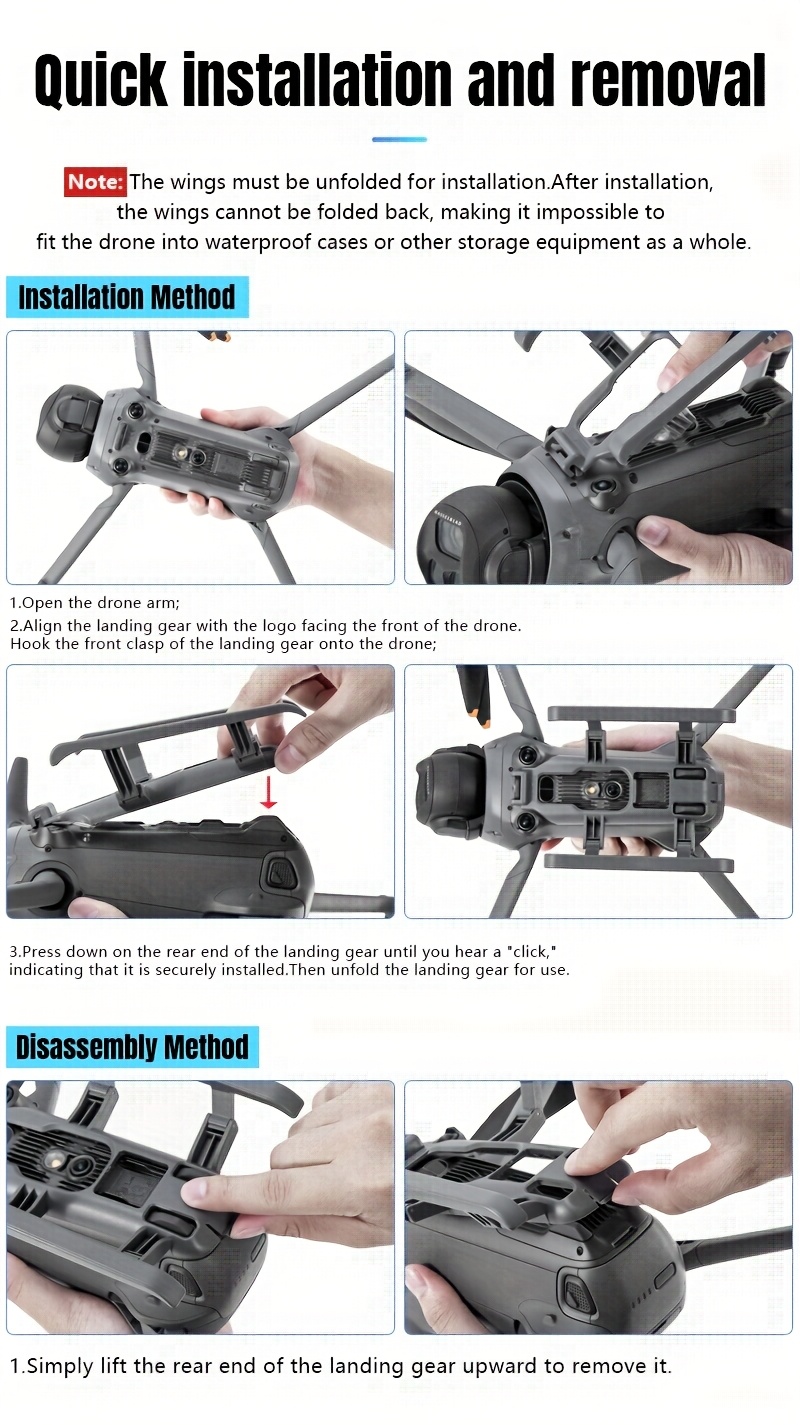 Quick installation and removal

Note: The wings must be unfolded for installation.After installation, the wings cannot be folded back, making it impossible to fit the drone into waterproof cases or other storage equipment as a whole.

Installation Method

1.Open the drone arm;
2.Align the landing gear with the logo facing the front of the drone. Hook the front clasp of the landing gear onto the drone;

3.Press down on the rear end of the landing gear until you hear a "click," indicating that it is securely installed.Then unfold the landing gear for use.

Disassembly Method

1.Simply lift the rear end of the landing gear upward to remove it.