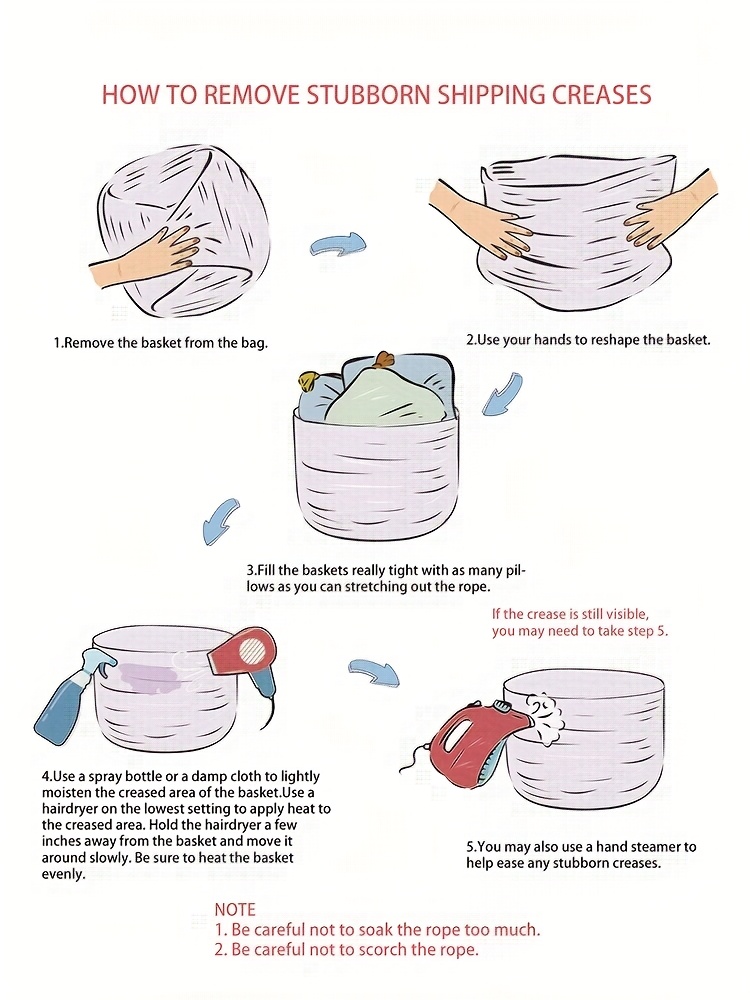 HOW TO REMOVE STUBBORN SHIPPING CREASES

1.Remove the basket from the bag.

2.Use your hands to reshape the basket.

3.Fill the baskets really tight with as many pillows as you can stretching out the rope.

If the crease is still visible, you may need to take step 5.

4.Use a spray bottle or a damp cloth to lightly moisten the creased area of the basket.Use a hairdryer on the lowest setting to apply heat to the creased area. Hold the hairdryer a few inches away from the basket and move it around slowly. Be sure to heat the basket evenly.

5.You may also use a hand steamer to help ease any stubborn creases.

NOTE
1. Be careful not to soak the rope too much.
2. Be careful not to scorch the rope.