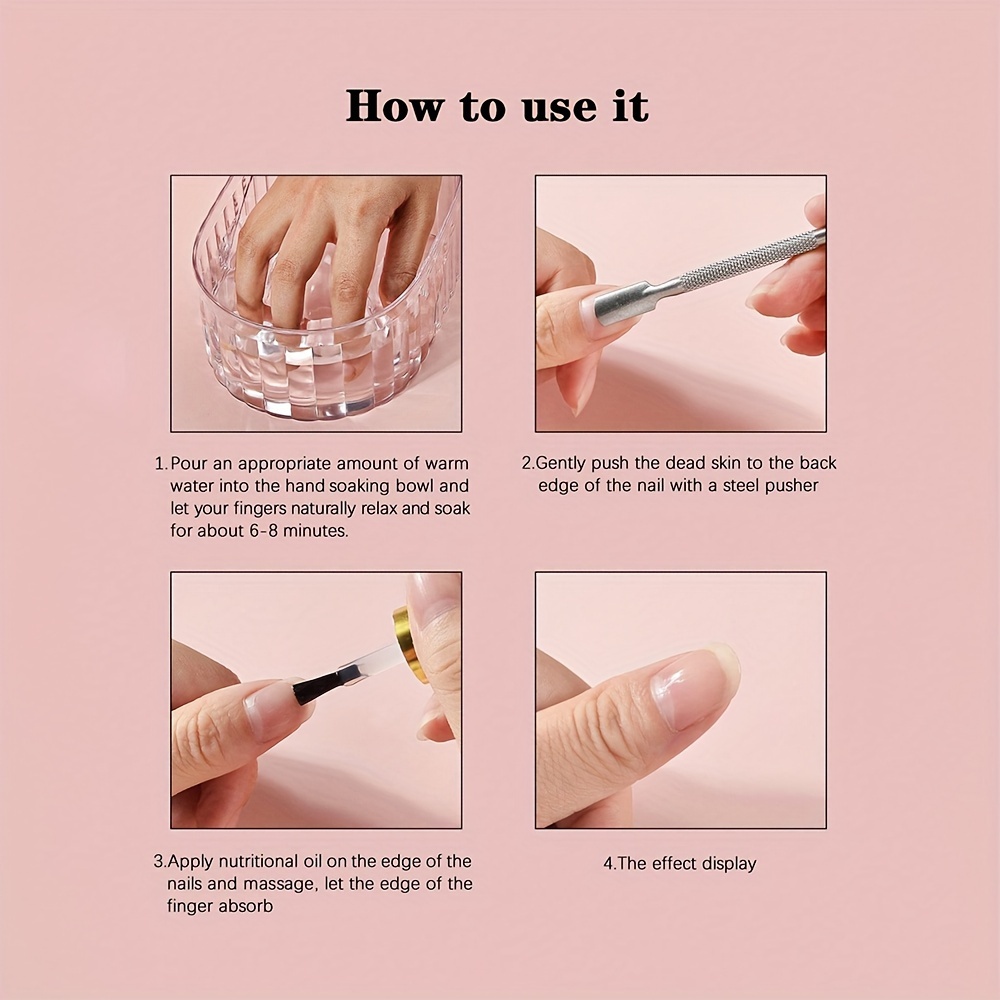 How to use it

1.Pour an appropriate amount of warm water into the hand soaking bowl and let your fingers naturally relax and soak for about 6-8 minutes.

2.Gently push the dead skin to the back edge of the nail with a steel pusher

3.Apply nutritional oil on the edge of the nails and massage, let the edge of the finger absorb

4.The effect display