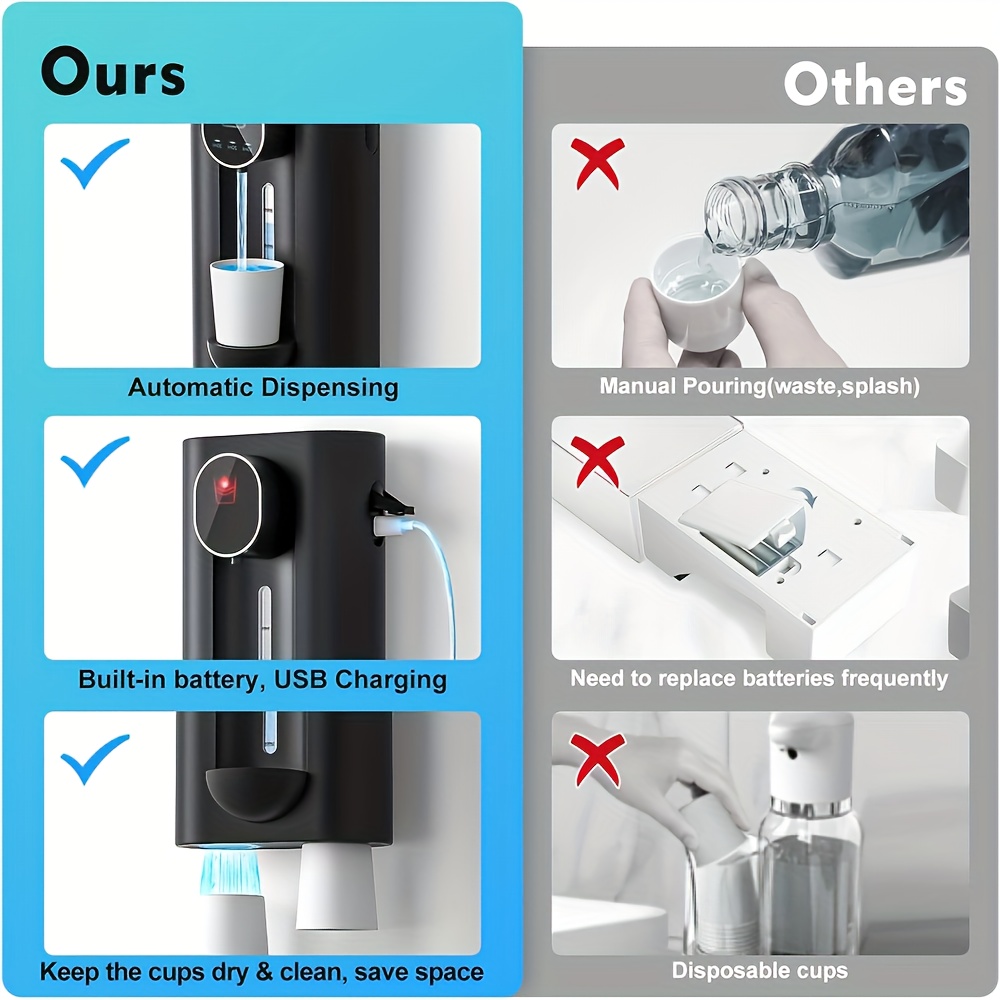 Ours

Automatic Dispensing

Built-in battery, USB Charging

Keep the cups dry & clean, save space

Others

Manual Pouring(waste,splash)

Need to replace batteries frequently

Disposable cups