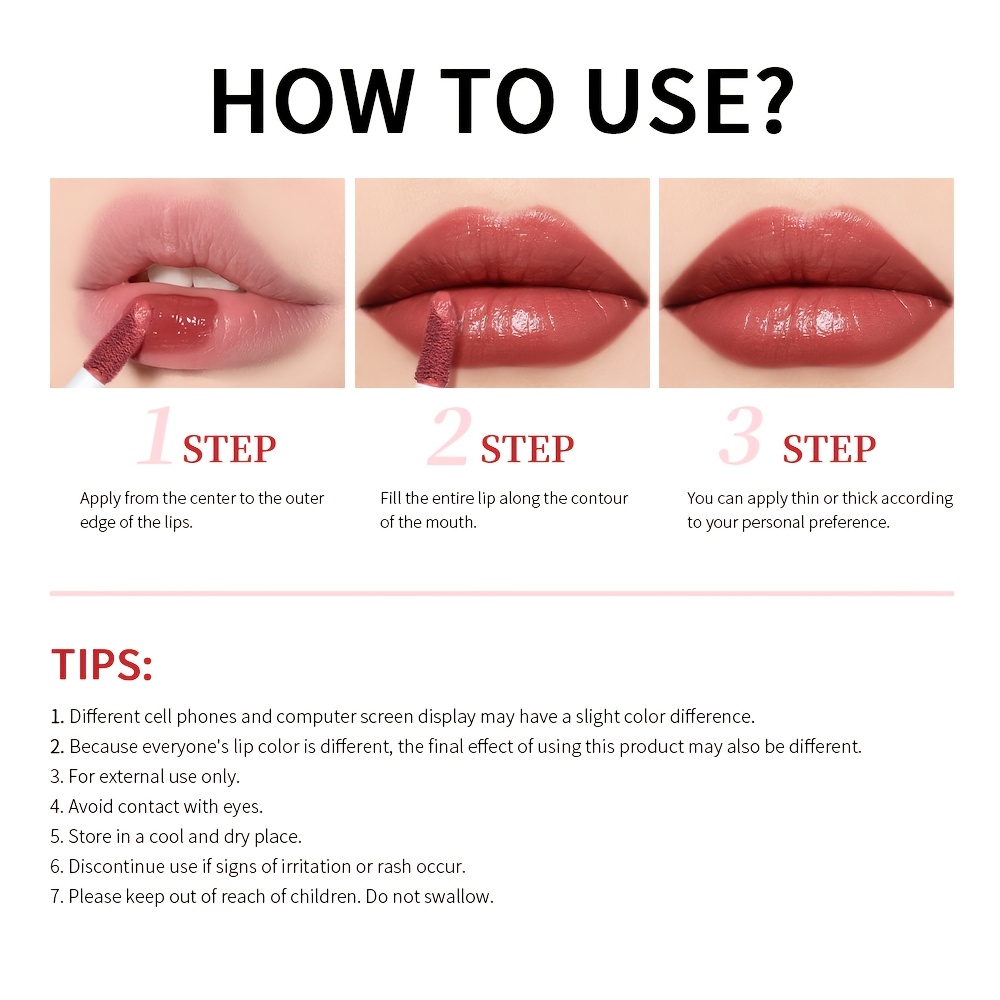 HOW TO USE?

1 STEP

Apply from the center to the outer edge of the lips.

2 STEP

Fill the entire lip along the contour of the mouth.

3 STEP

You can apply thin or thick according to your personal preference.

TIPS:

1. Different cell phones and computer screen display may have a slight color difference.
2. Because everyone's lip color is different, the final effect of using this product may also be different.
3. For external use only.
4. Avoid contact with eyes.
5. Store in a cool and dry place.
6. Discontinue use if signs of irritation or rash occur.
7. Please keep out of reach of children. Do not swallow.