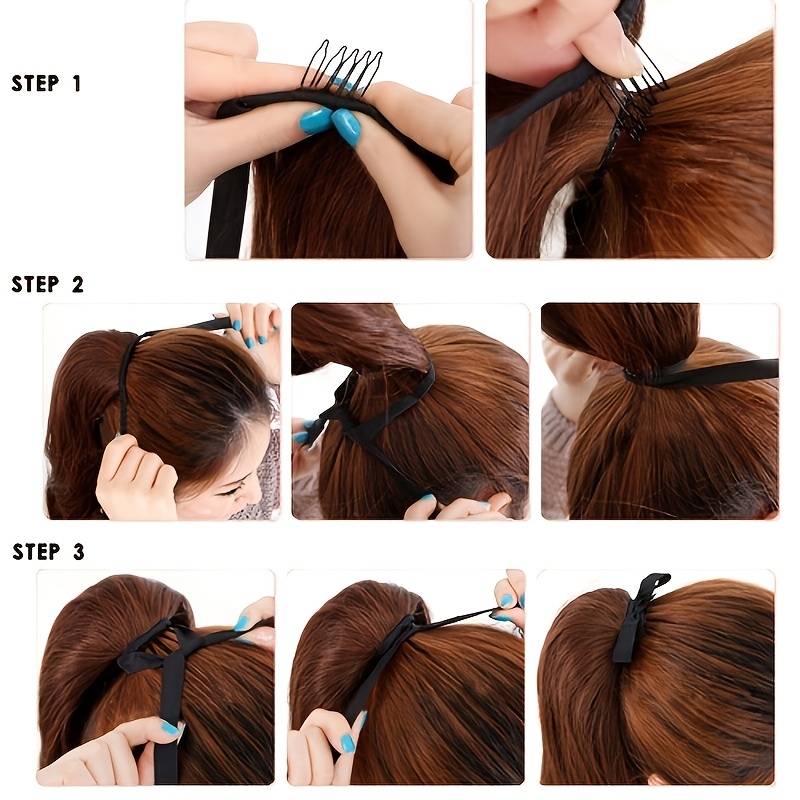 STEP 1

STEP 2

STEP 3