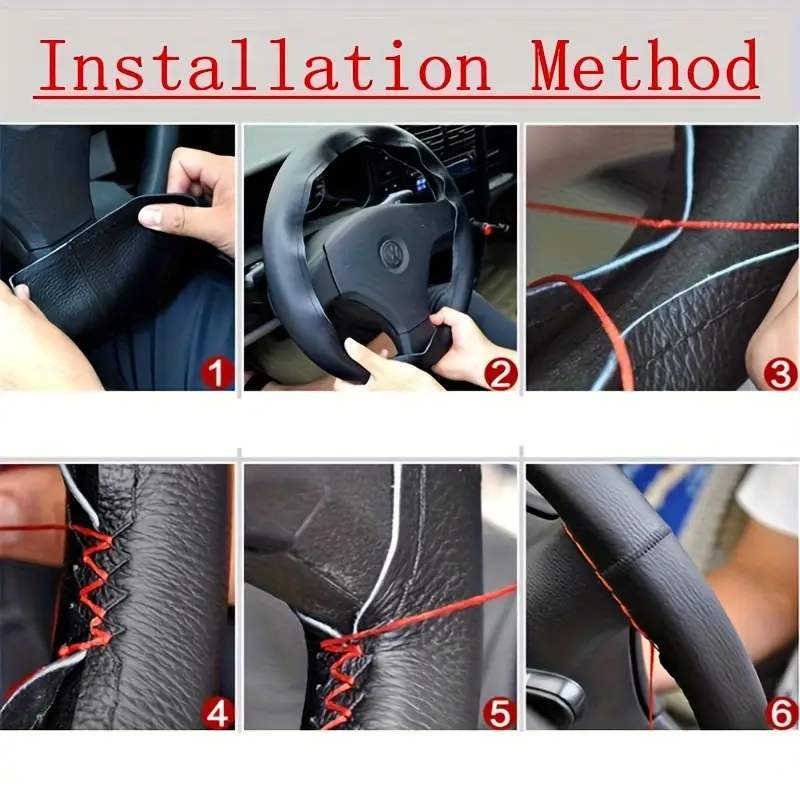 Installation Method

1

2

3

4

5

6