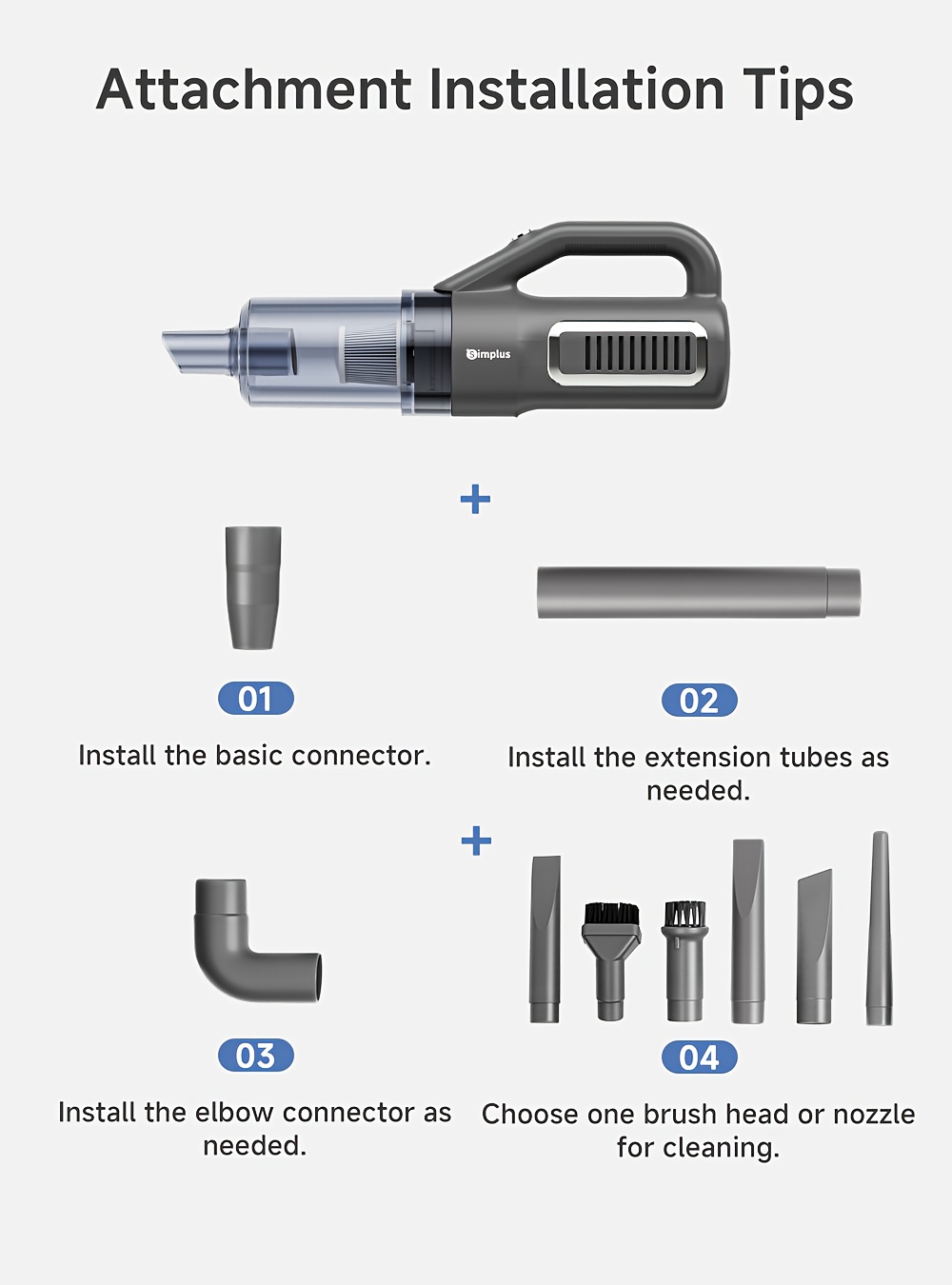 Attachment Installation Tips

Simplus

+

01

Install the basic connector.

02

Install the extension tubes as needed.

+

03

Install the elbow connector as needed.

04

Choose one brush head or nozzle for cleaning.