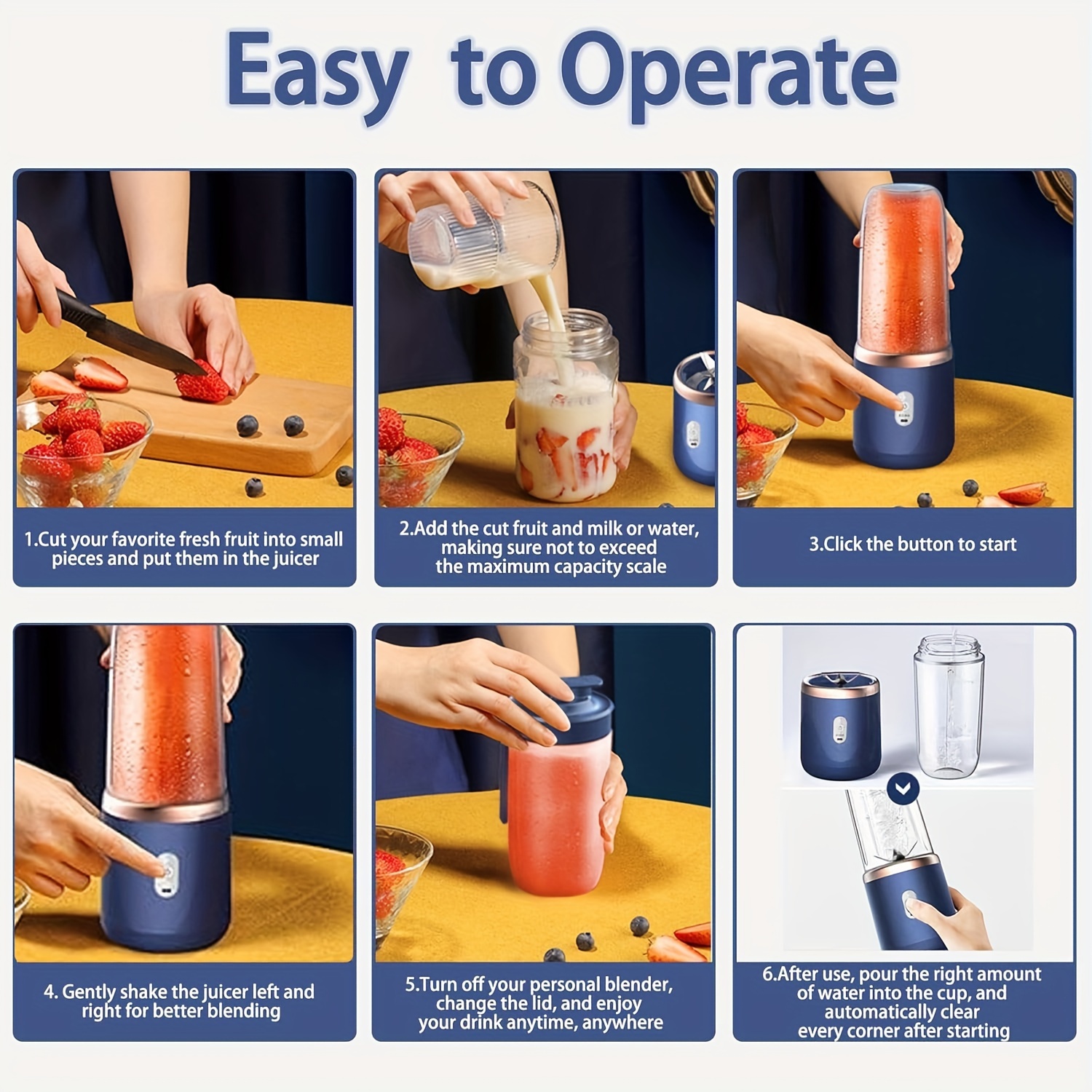 Easy to Operate

1.Cut your favorite fresh fruit into small pieces and put them in the juicer

2.Add the cut fruit and milk or water, making sure not to exceed the maximum capacity scale

3.Click the button to start

4. Gently shake the juicer left and right for better blending

5.Turn off your personal blender, change the lid, and enjoy your drink anytime, anywhere

6.After use, pour the right amount of water into the cup, and automatically clear every corner after starting