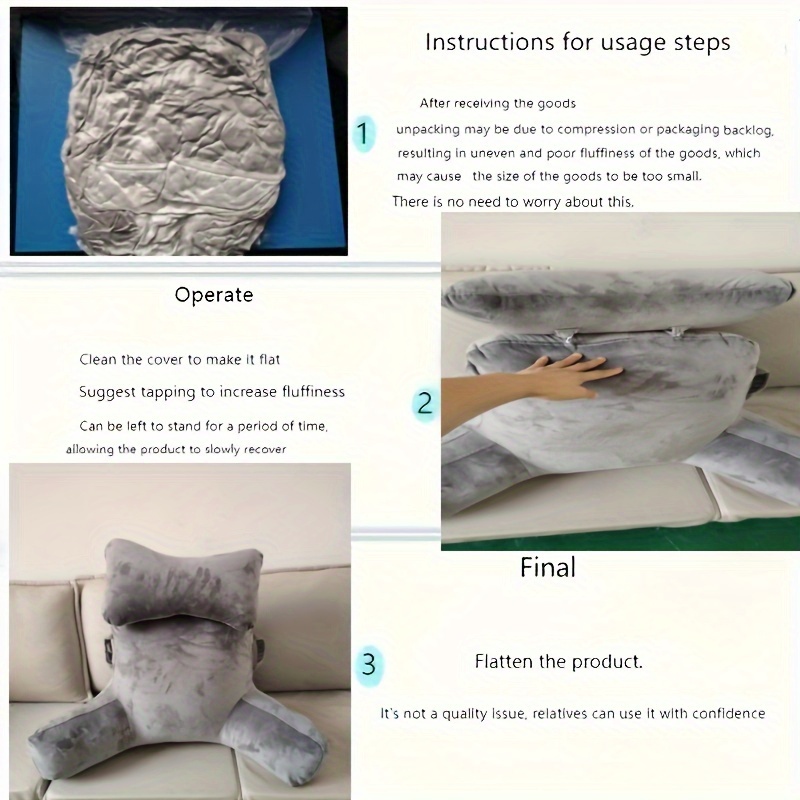 Instructions for usage steps

1

After receiving the goods
unpacking may be due to compression or packaging backlog, resulting in uneven and poor fluffiness of the goods, which may cause the size of the goods to be too small.
There is no need to worry about this.

Operate

Clean the cover to make it flat

Suggest tapping to increase fluffiness

Can be left to stand for a period of time, allowing the product to slowly recover

2

Final

3

Flatten the product.

It's not a quality issue, relatives can use it with confidence