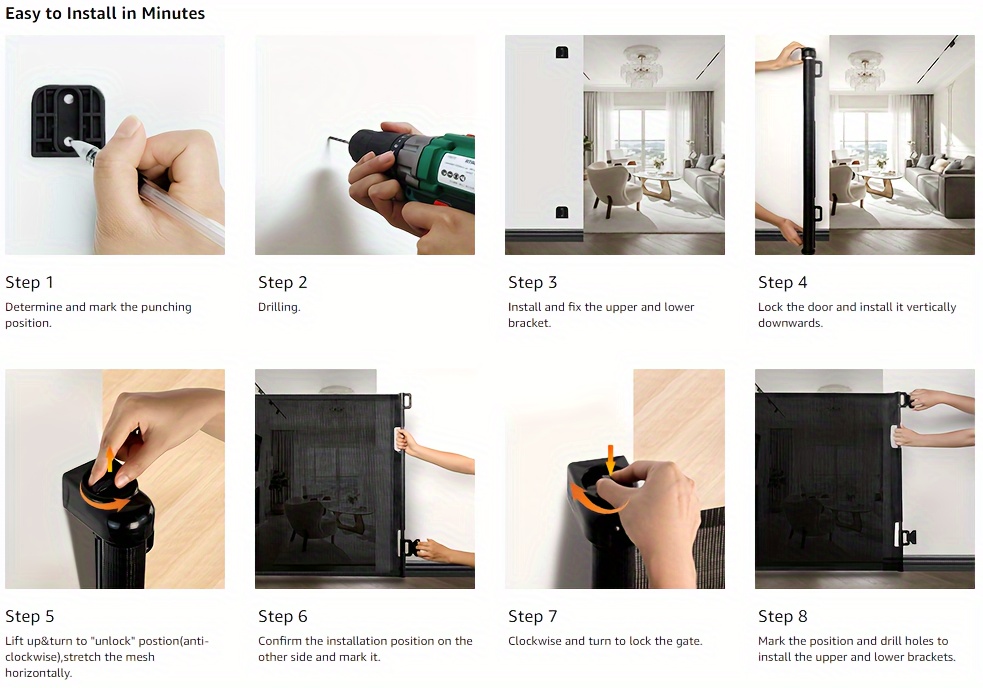 Easy to Install in Minutes

Step 1
Determine and mark the punching position.

Step 2
Drilling.

Step 3
Install and fix the upper and lower bracket.

Step 4
Lock the door and install it vertically downwards.

Step 5
Lift up&turn to "unlock" postion(anti-clockwise),stretch the mesh horizontally.

Step 6
Confirm the installation position on the other side and mark it.

Step 7
Clockwise and turn to lock the gate.

Step 8
Mark the position and drill holes to install the upper and lower brackets.