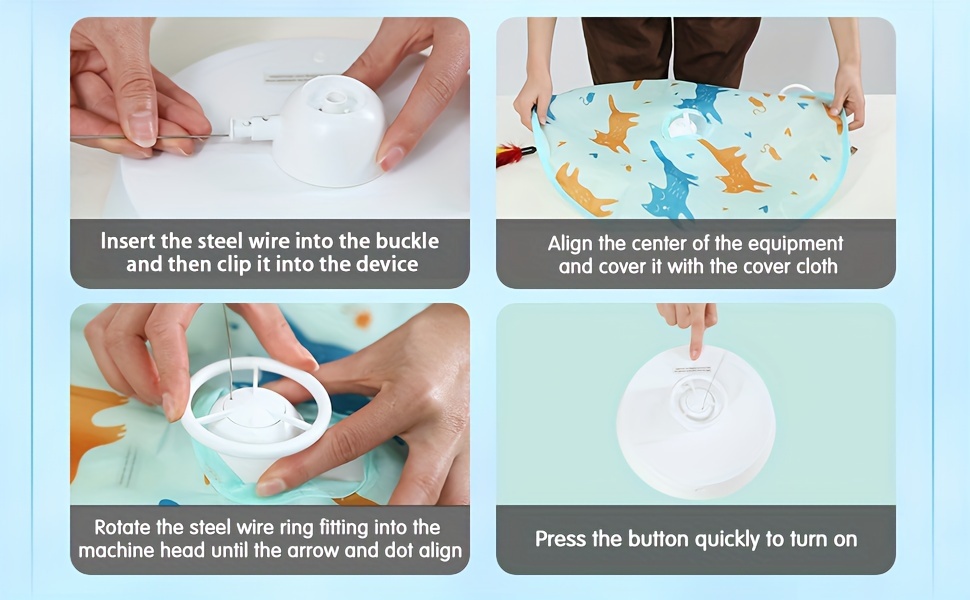 Insert the steel wire into the buckle and then clip it into the device

Align the center of the equipment and cover it with the cover cloth

Rotate the steel wire ring fitting into the machine head until the arrow and dot align

Press the button quickly to turn on