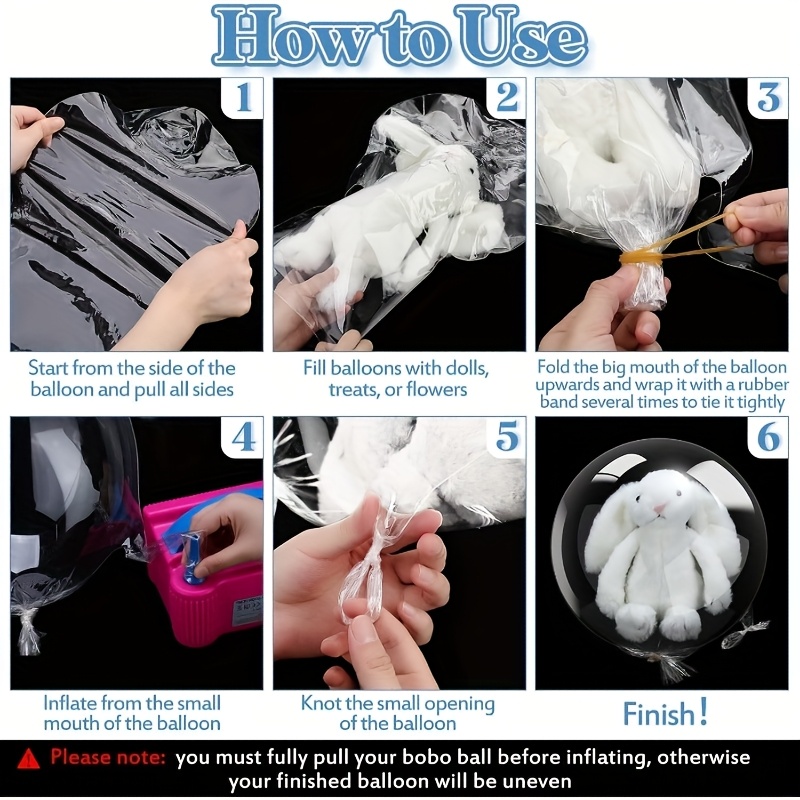 How to Use

1

Start from the side of the balloon and pull all sides

2

Fill balloons with dolls, treats, or flowers

3

Fold the big mouth of the balloon upwards and wrap it with a rubber band several times to tie it tightly

4

Inflate from the small mouth of the balloon

5

Knot the small opening of the balloon

6

Finish!

Please note: you must fully pull your bobo ball before inflating, otherwise your finished balloon will be uneven