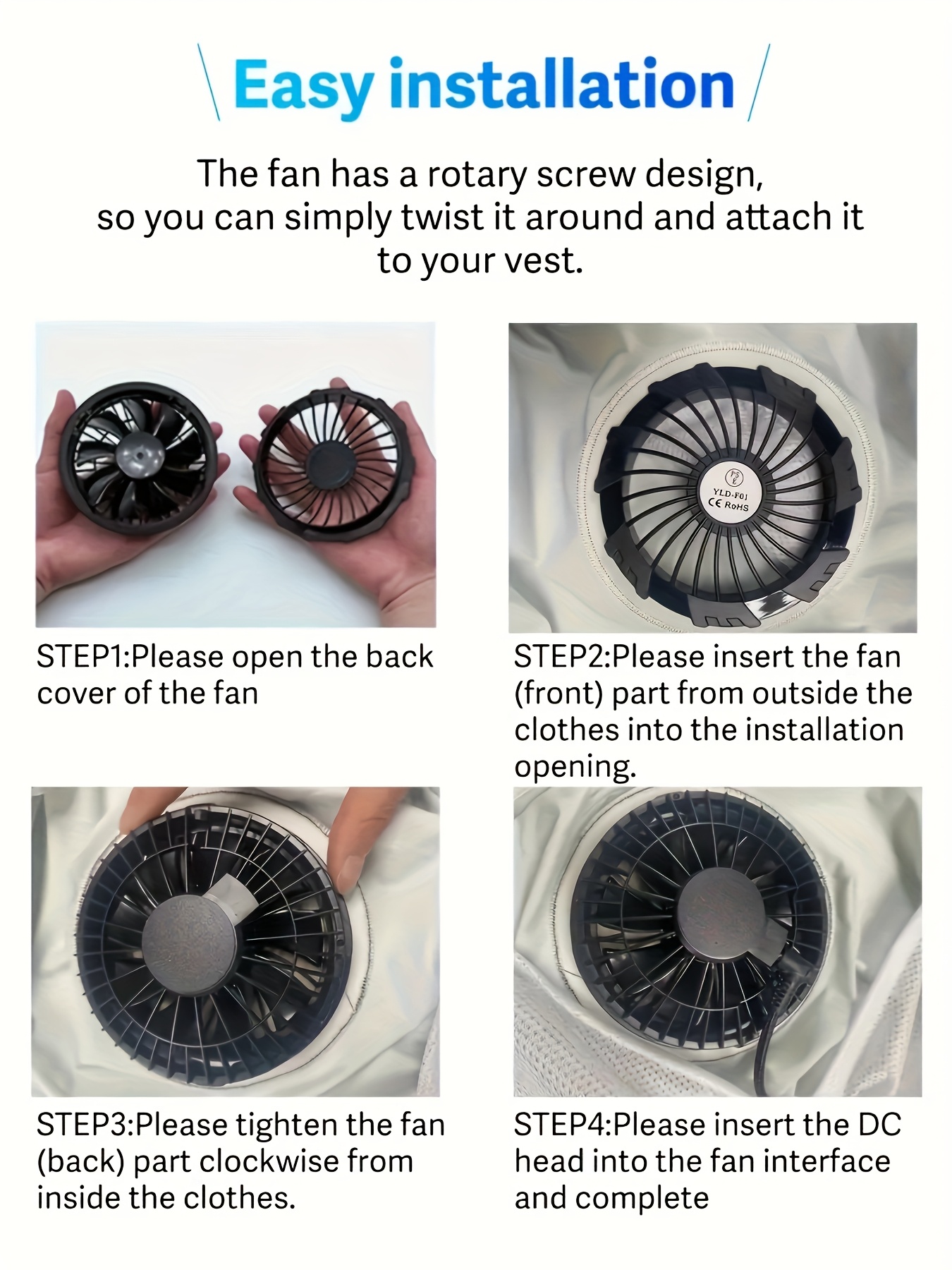 Easy installation

The fan has a rotary screw design, so you can simply twist it around and attach it to your vest.

STEP1:Please open the back cover of the fan

YLD-F01
CE RoHS

STEP2:Please insert the fan (front) part from outside the clothes into the installation opening.

STEP3:Please tighten the fan (back) part clockwise from inside the clothes.

STEP4:Please insert the DC head into the fan interface and complete