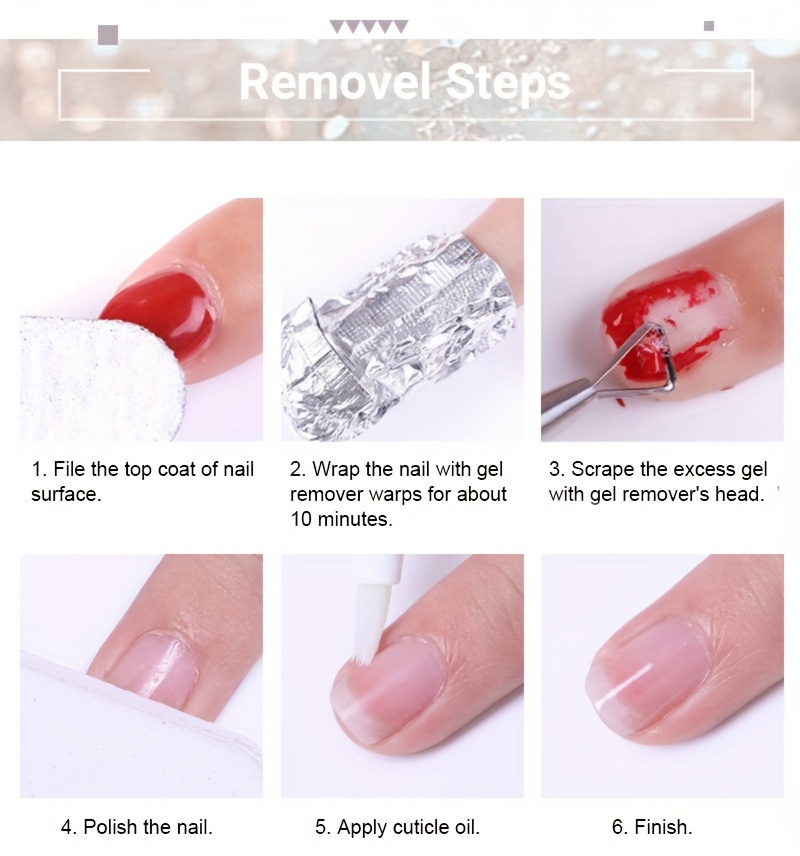 Removel Steps

1. File the top coat of nail surface.

2. Wrap the nail with gel remover warps for about 10 minutes.

3. Scrape the excess gel with gel remover's head.

4. Polish the nail.

5. Apply cuticle oil.

6. Finish.