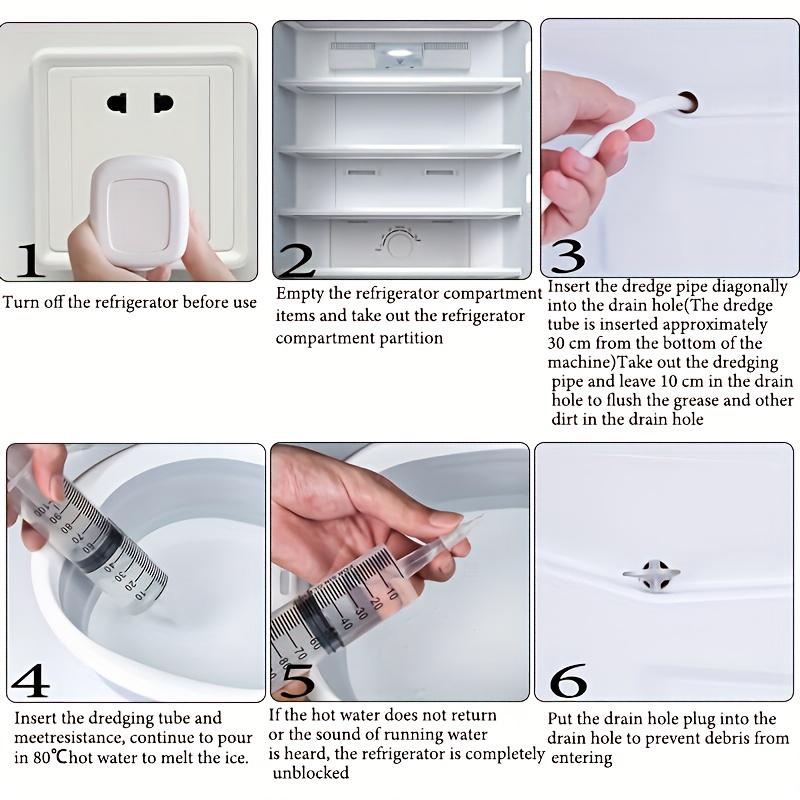 1

Turn off the refrigerator before use

2

Empty the refrigerator compartment items and take out the refrigerator compartment partition

3

Insert the dredge pipe diagonally into the drain hole(The dredge tube is inserted approximately 30 cm from the bottom of the machine)Take out the dredging pipe and leave 10 cm in the drain hole to flush the grease and other dirt in the drain hole

100
90
80
70
60
50
40
30
20
10

4

Insert the dredging tube and meetresistance, continue to pour in 80℃hot water to melt the ice.

10
20
30
40
50
60
70
80

5

If the hot water does not return or the sound of running water is heard, the refrigerator is completely unblocked

6

Put the drain hole plug into the drain hole to prevent debris from entering