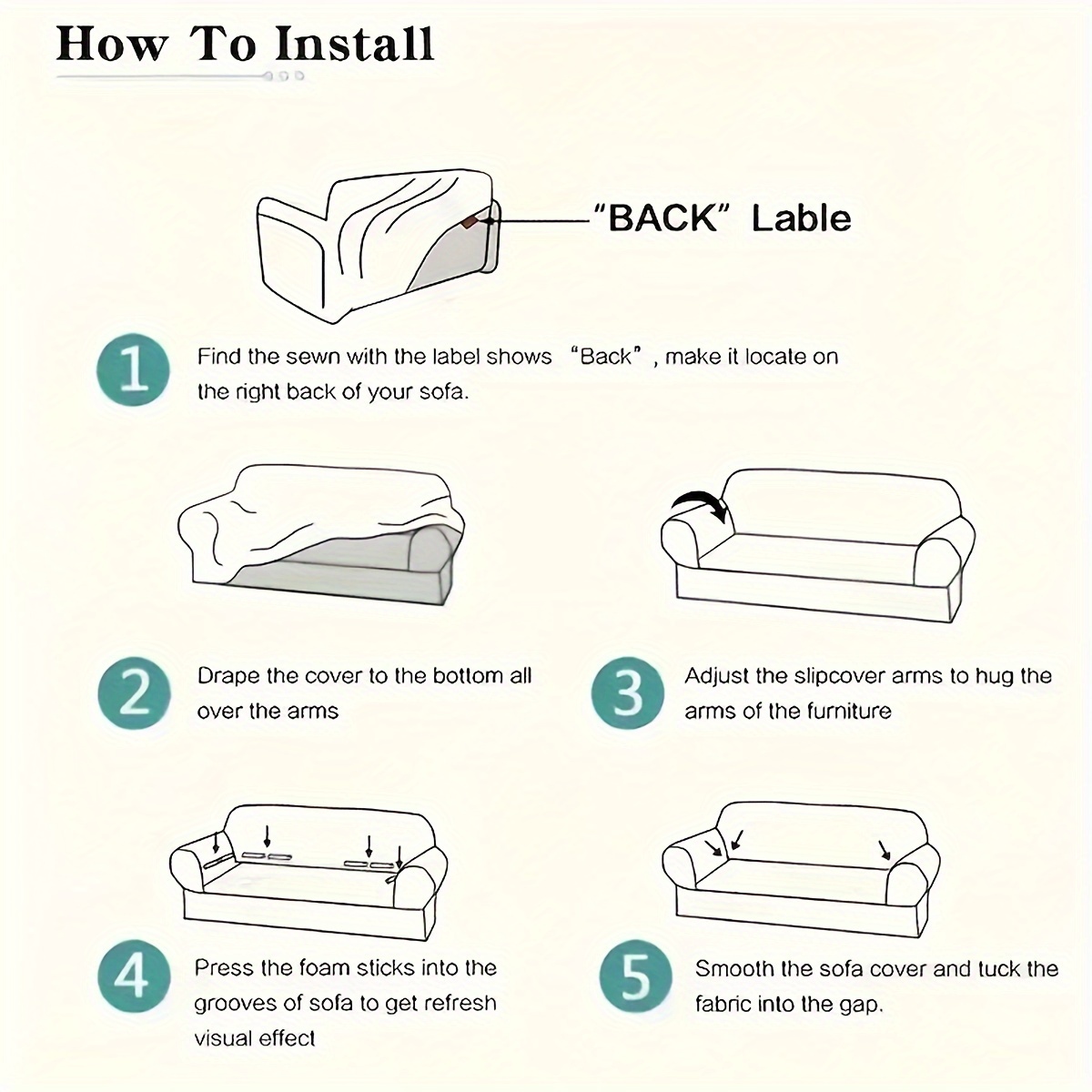 How To Install

“BACK” Lable

1 Find the sewn with the label shows “Back”, make it locate on the right back of your sofa.

2 Drape the cover to the bottom all over the arms

3 Adjust the slipcover arms to hug the arms of the furniture

4 Press the foam sticks into the grooves of sofa to get refresh visual effect

5 Smooth the sofa cover and tuck the fabric into the gap.