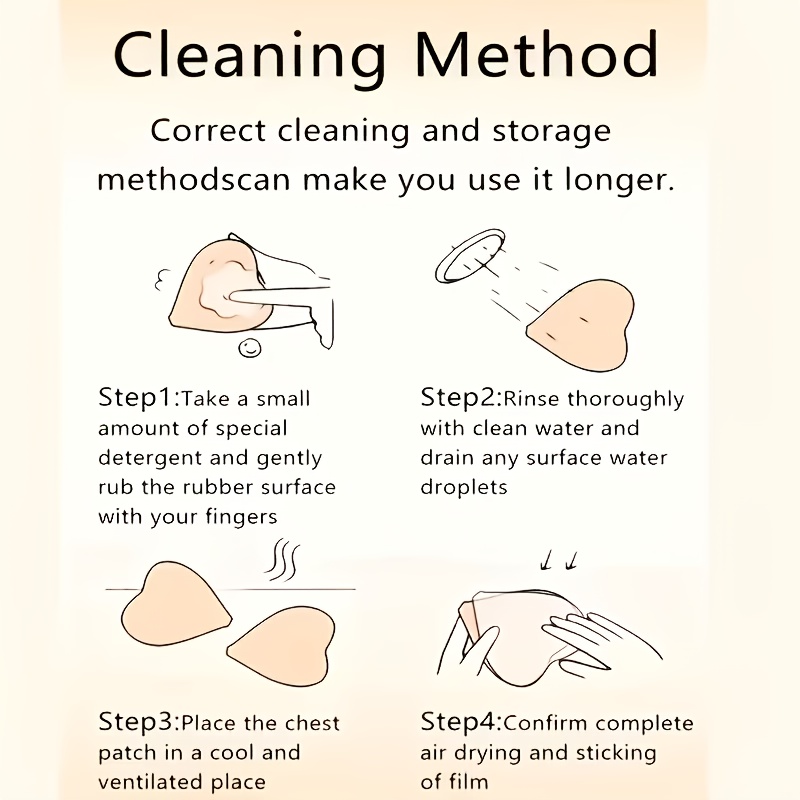 Cleaning Method

Correct cleaning and storage methodscan make you use it longer.

Step1:Take a small amount of special detergent and gently rub the rubber surface with your fingers

Step2:Rinse thoroughly with clean water and drain any surface water droplets

Step3:Place the chest patch in a cool and ventilated place

Step4:Confirm complete air drying and sticking of film