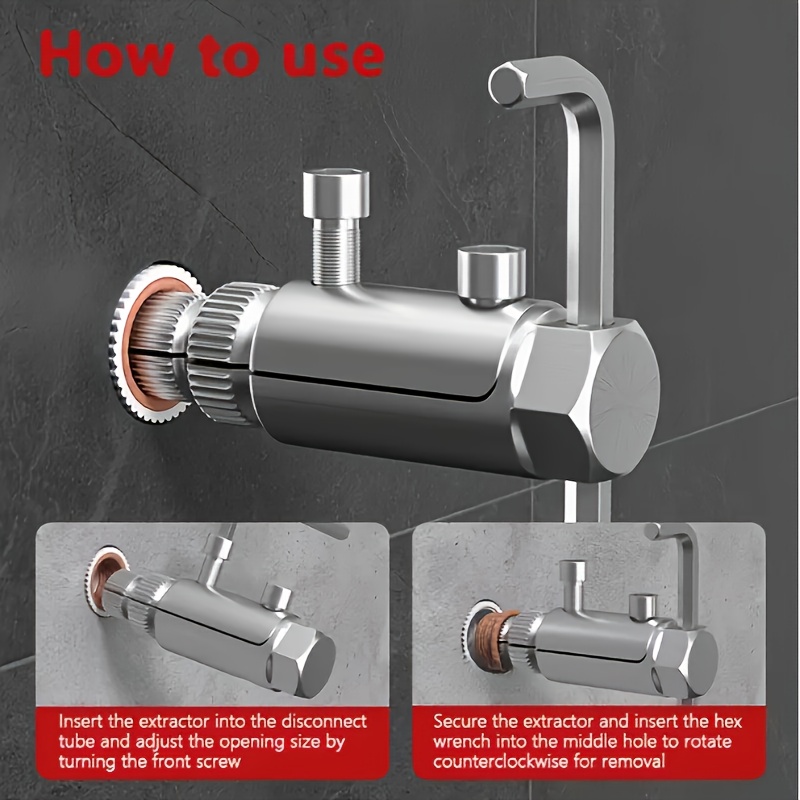 How to use

Insert the extractor into the disconnect tube and adjust the opening size by turning the front screw

Secure the extractor and insert the hex wrench into the middle hole to rotate counterclockwise for removal