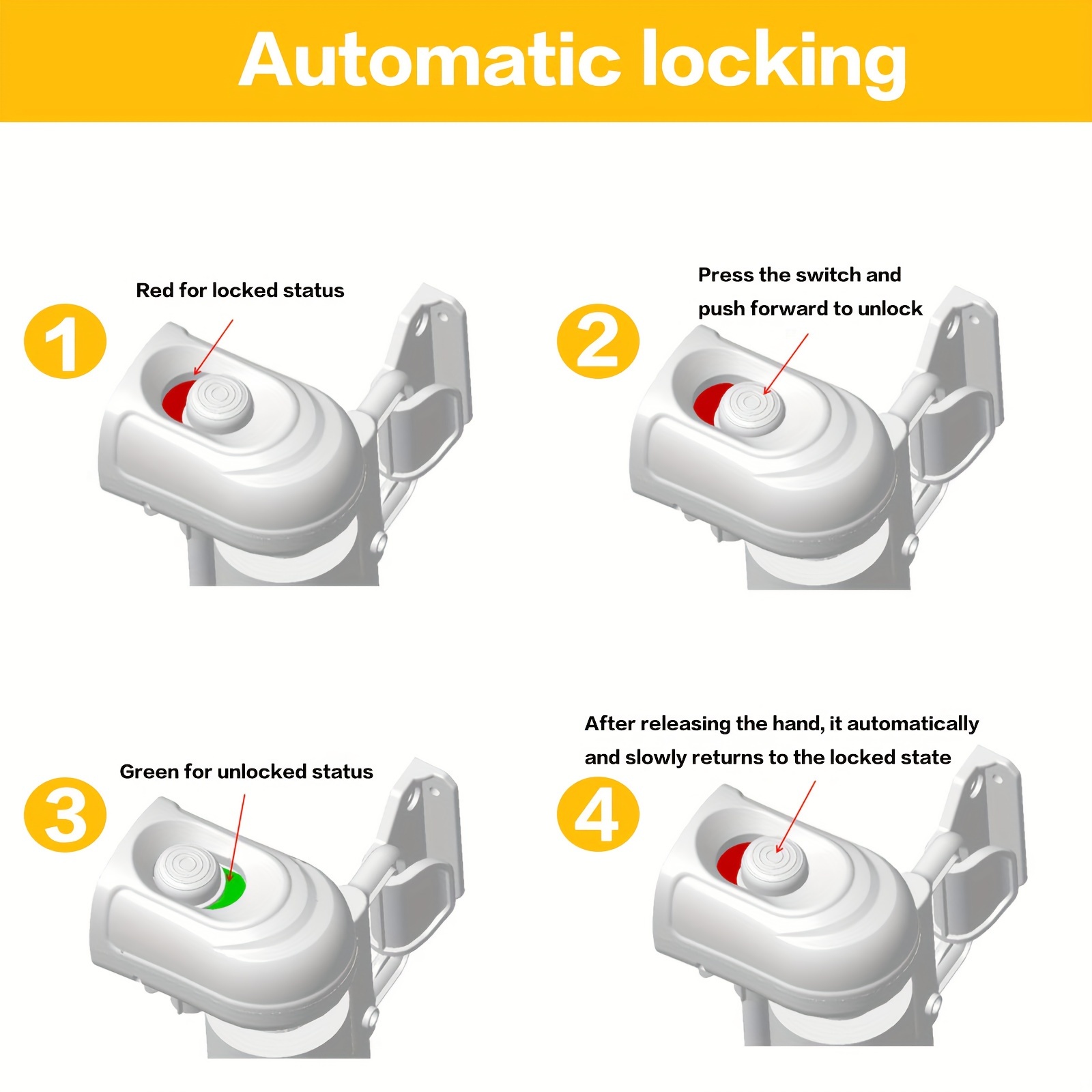 Automatic locking

1
Red for locked status

2
Press the switch and push forward to unlock

3
Green for unlocked status

4
After releasing the hand, it automatically and slowly returns to the locked state