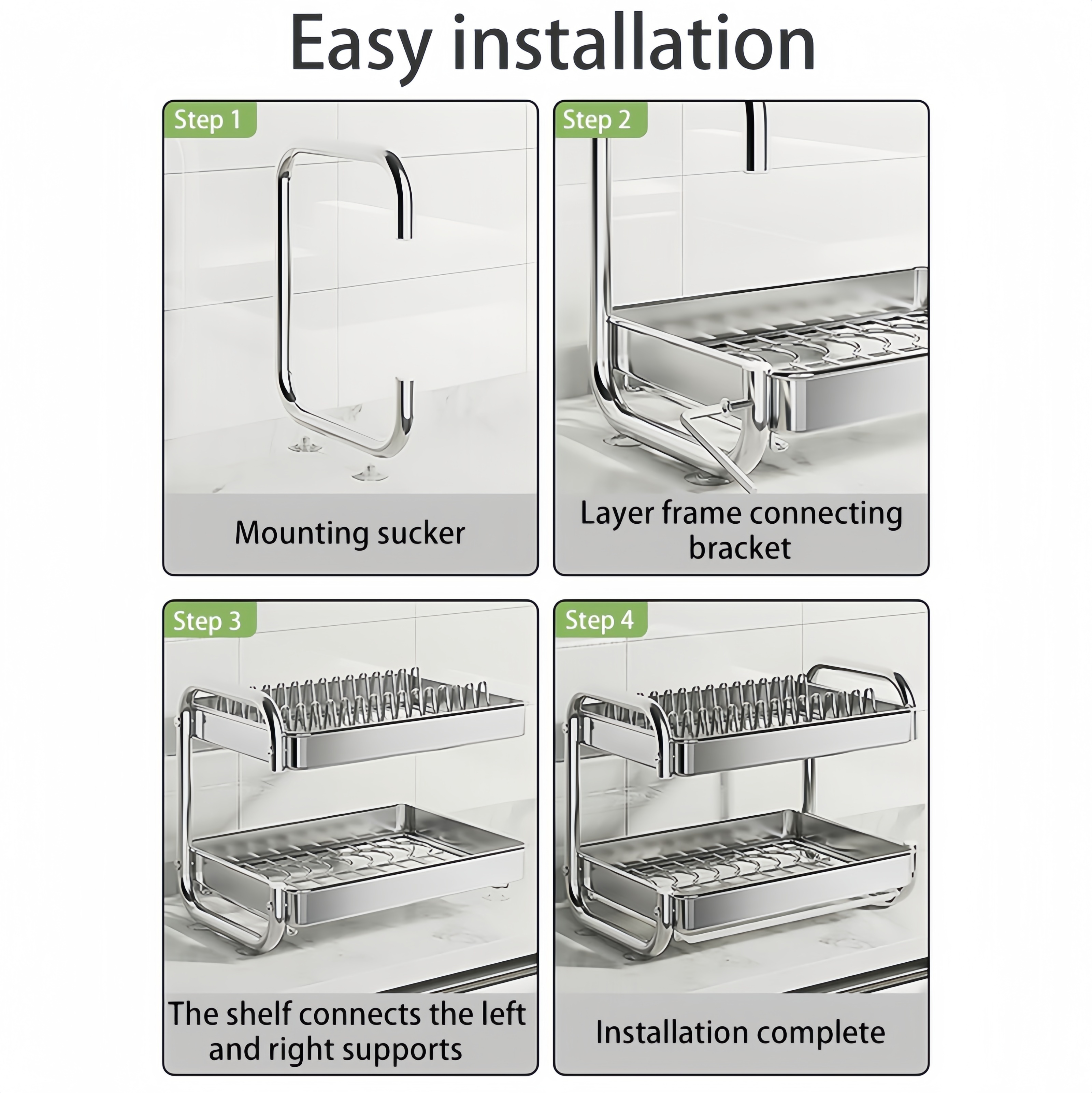 Easy installation

Step 1

Mounting sucker

Step 2

Layer frame connecting bracket

Step 3

The shelf connects the left and right supports

Step 4

Installation complete