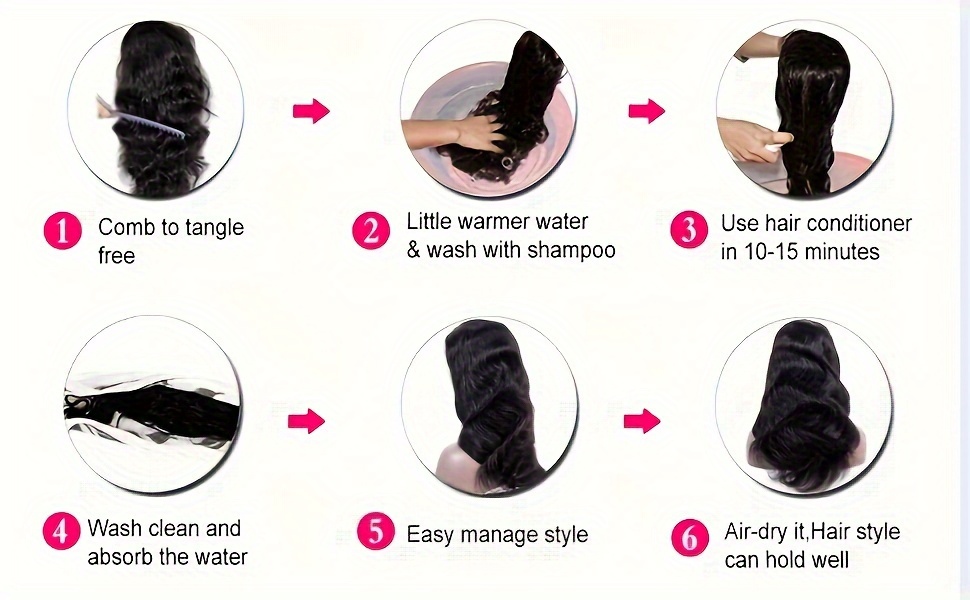 1 Comb to tangle free

2 Little warmer water & wash with shampoo

3 Use hair conditioner in 10-15 minutes

4 Wash clean and absorb the water

5 Easy manage style

6 Air-dry it,Hair style can hold well