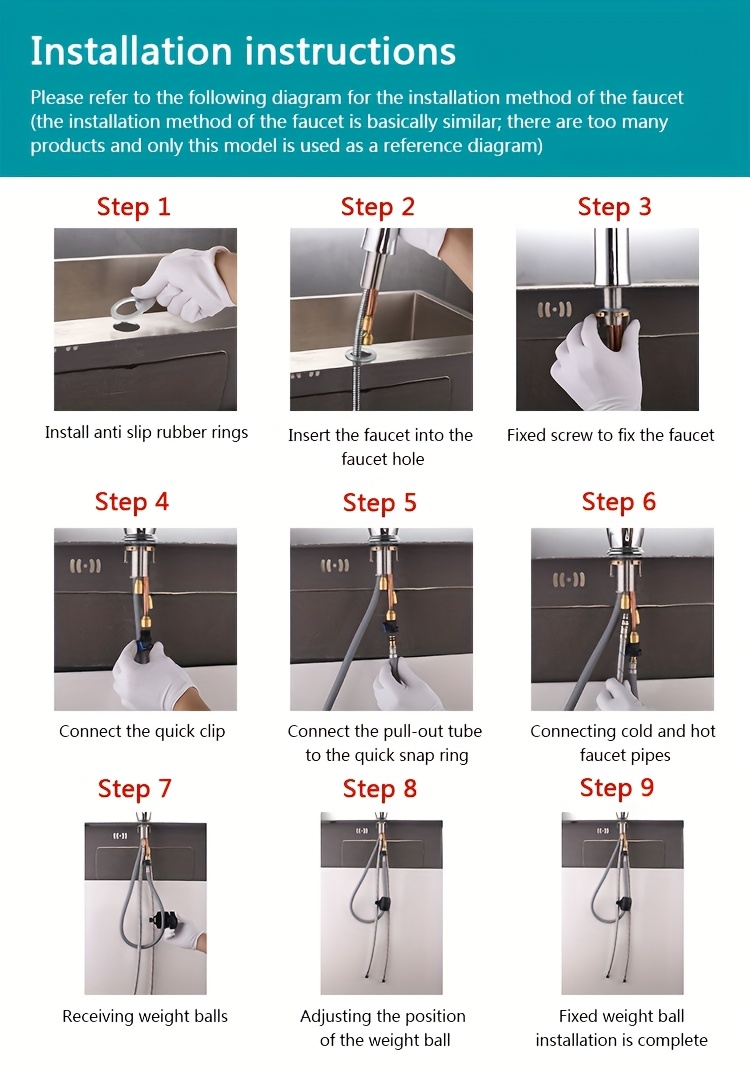 Installation instructions

Please refer to the following diagram for the installation method of the faucet (the installation method of the faucet is basically similar; there are too many products and only this model is used as a reference diagram)

Step 1

Install anti slip rubber rings

Step 2

Insert the faucet into the faucet hole

Step 3

Fixed screw to fix the faucet

Step 4

Connect the quick clip

Step 5

Connect the pull-out tube to the quick snap ring

Step 6

Connecting cold and hot faucet pipes

Step 7

Receiving weight balls

Step 8

Adjusting the position of the weight ball

Step 9

Fixed weight ball installation is complete