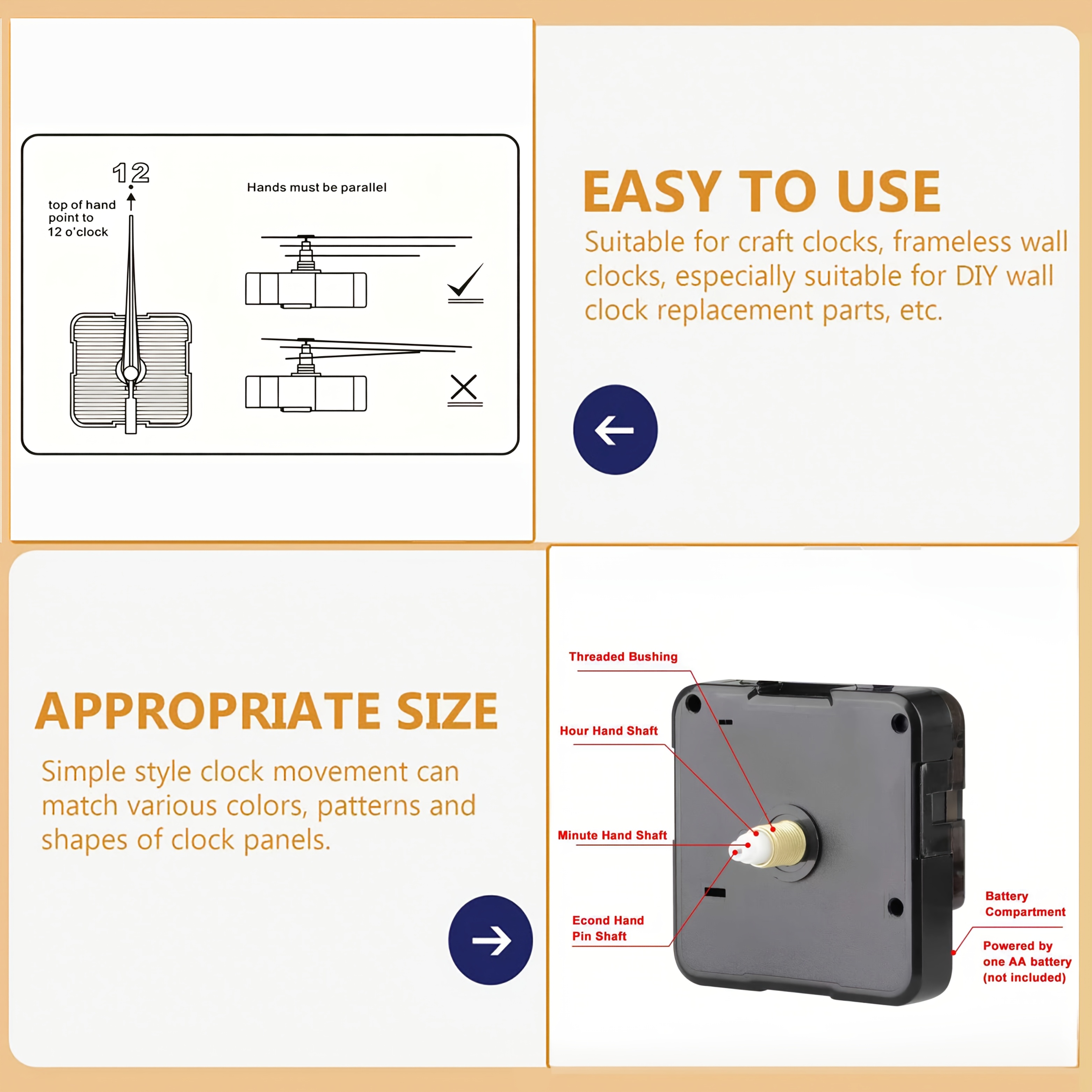 12

top of hand point to 12 o'clock

Hands must be parallel

EASY TO USE

Suitable for craft clocks, frameless wall clocks, especially suitable for DIY wall clock replacement parts, etc.

APPROPRIATE SIZE

Simple style clock movement can match various colors, patterns and shapes of clock panels.

Threaded Bushing

Hour Hand Shaft

Minute Hand Shaft

Econd Hand Pin Shaft

Battery Compartment

Powered by one AA battery (not included)