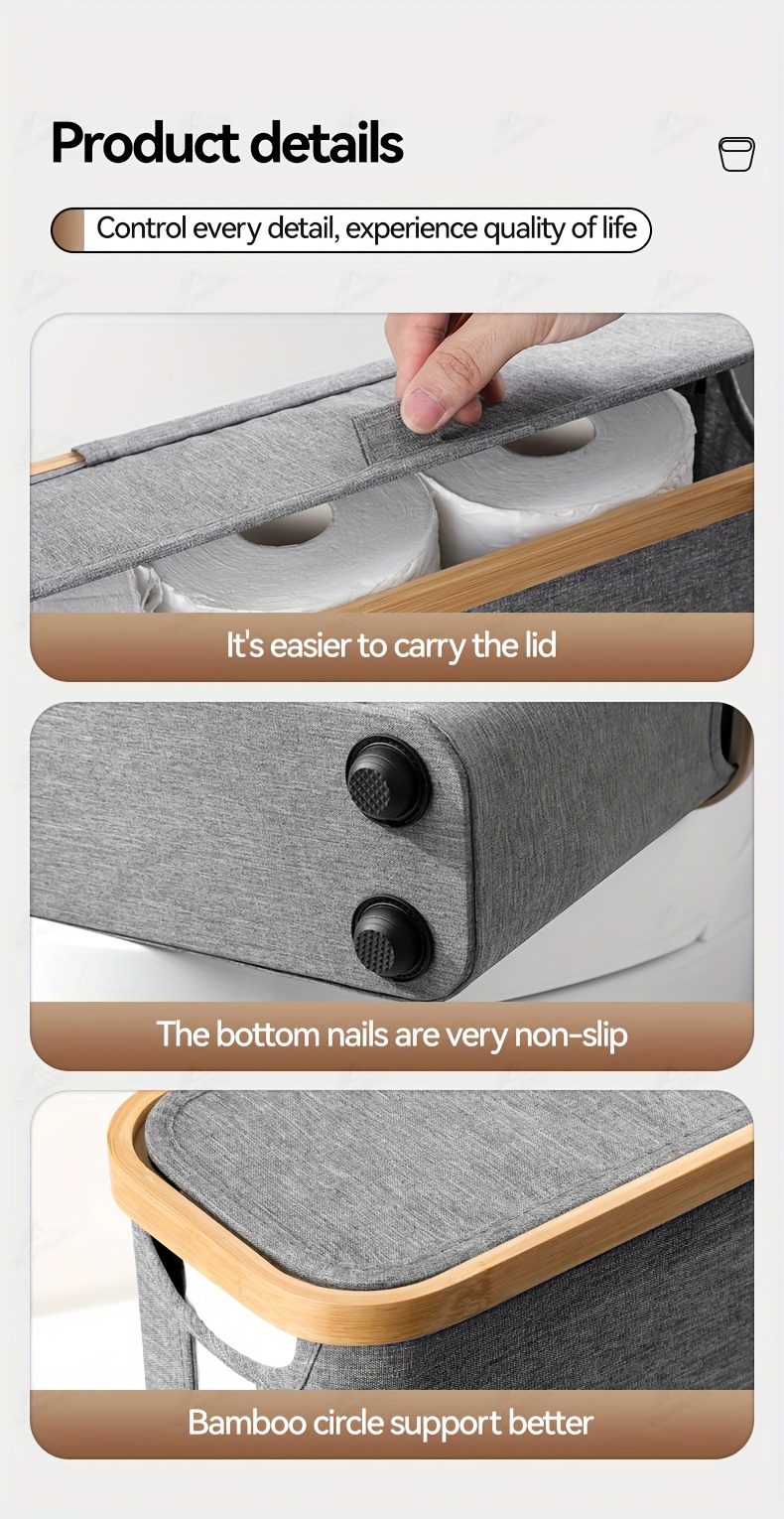 Product details

Control every detail, experience quality of life

It's easier to carry the lid

The bottom nails are very non-slip

Bamboo circle support better