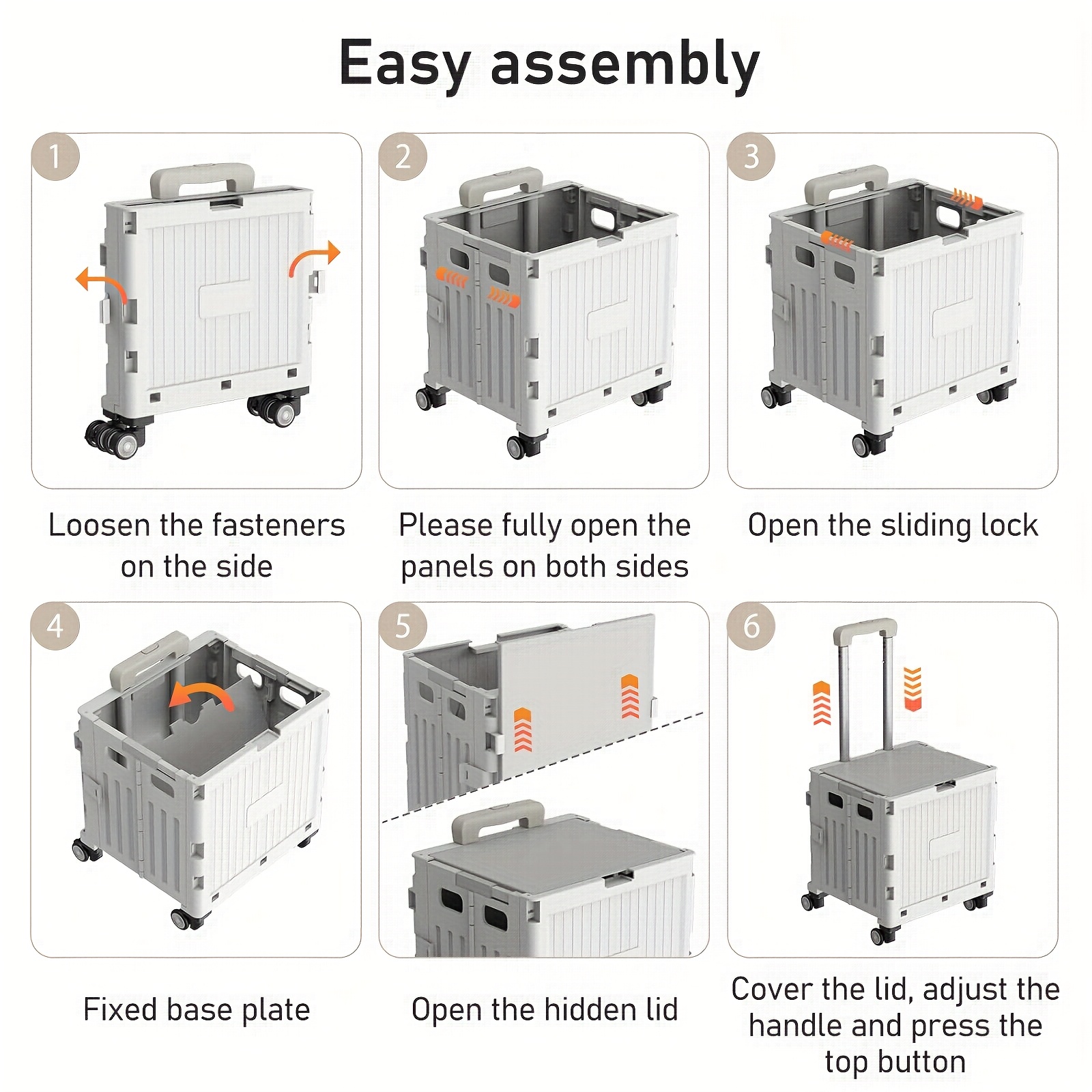 Easy assembly

1

Loosen the fasteners on the side

2

Please fully open the panels on both sides

3

Open the sliding lock

4

Fixed base plate

5

Open the hidden lid

6

Cover the lid, adjust the handle and press the top button