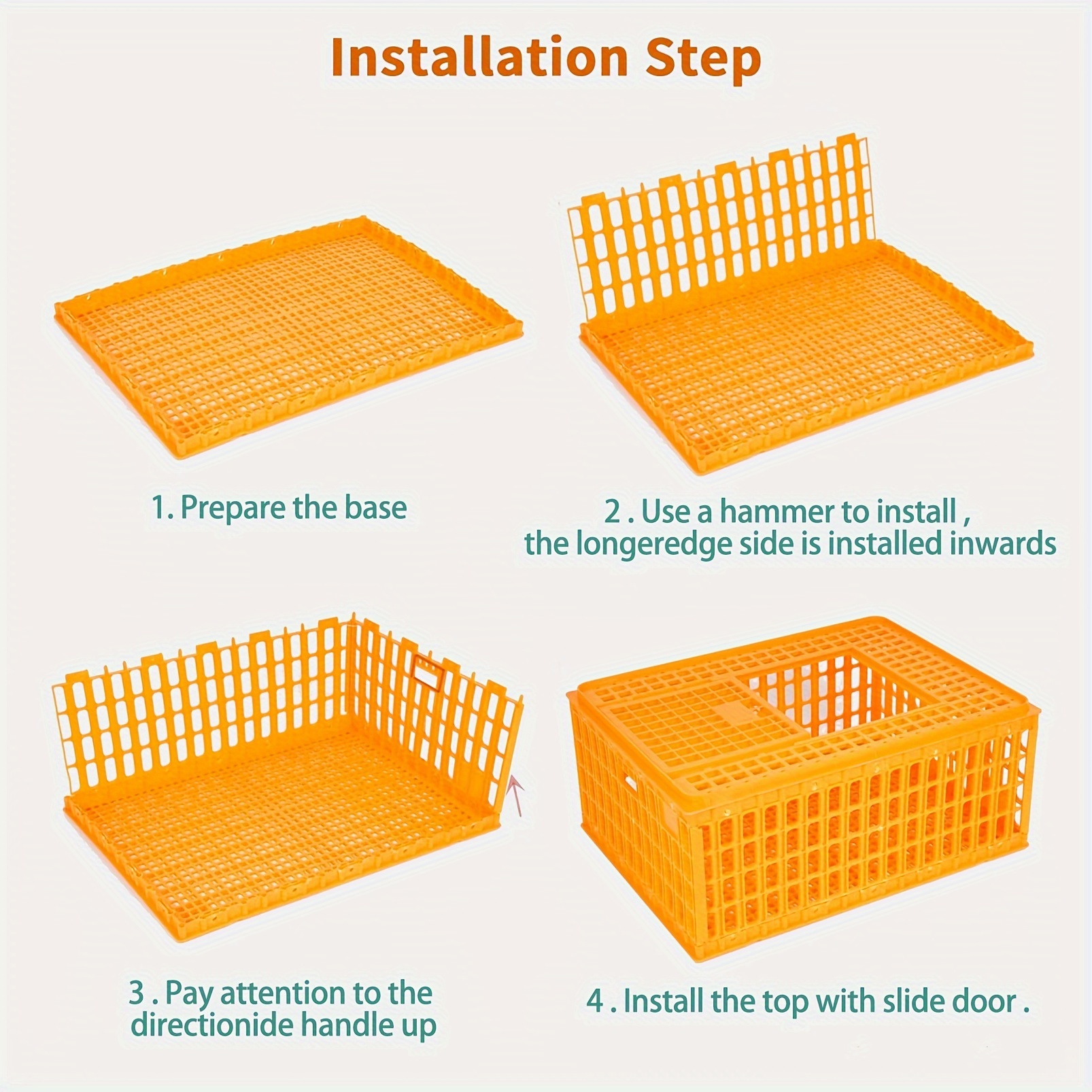 Installation Step

1. Prepare the base

2 . Use a hammer to install , the longeredge side is installed inwards

3 . Pay attention to the directionide handle up

4 . Install the top with slide door .