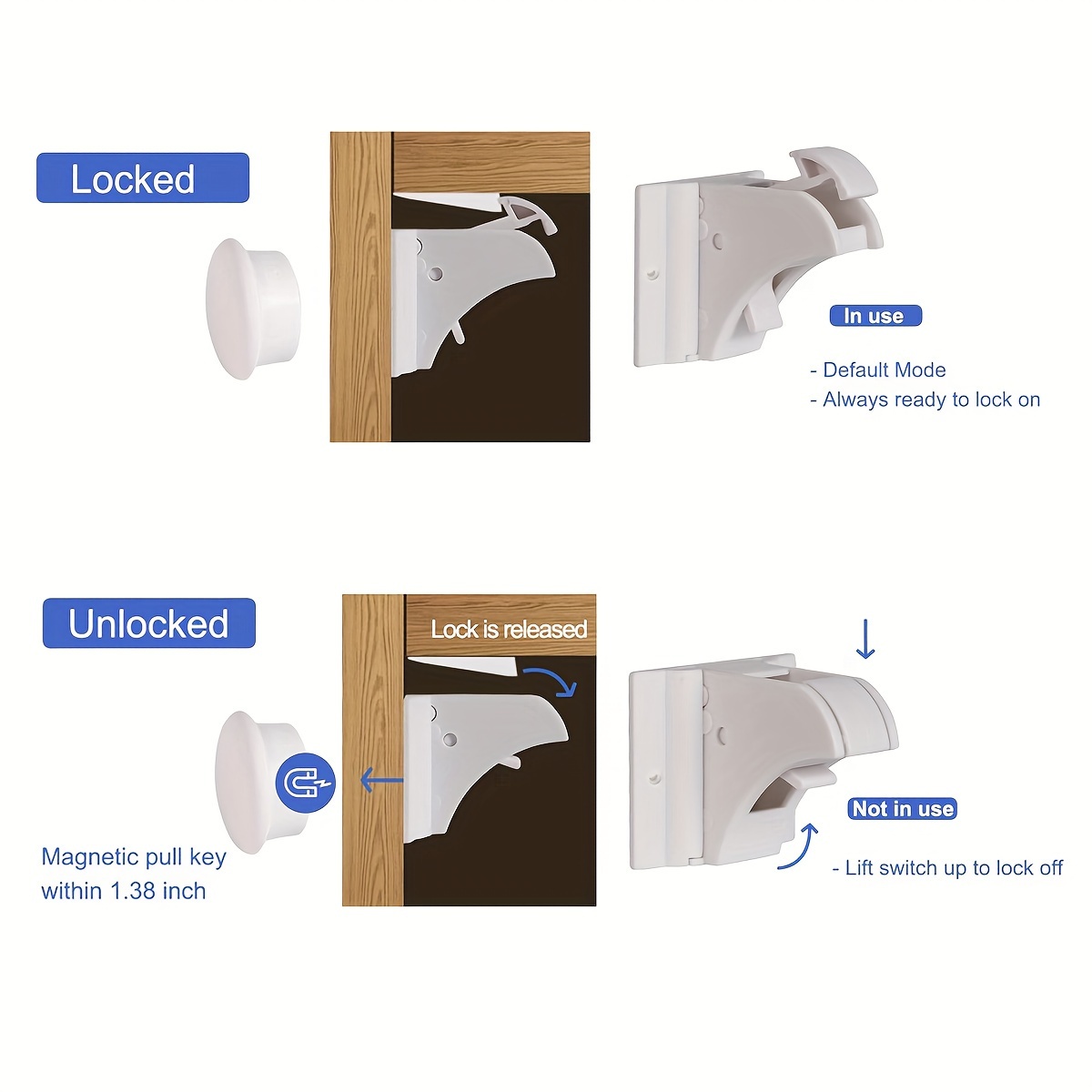 Locked

In use

- Default Mode
- Always ready to lock on

Unlocked

Lock is released

Magnetic pull key within 1.38 inch

Not in use

- Lift switch up to lock off