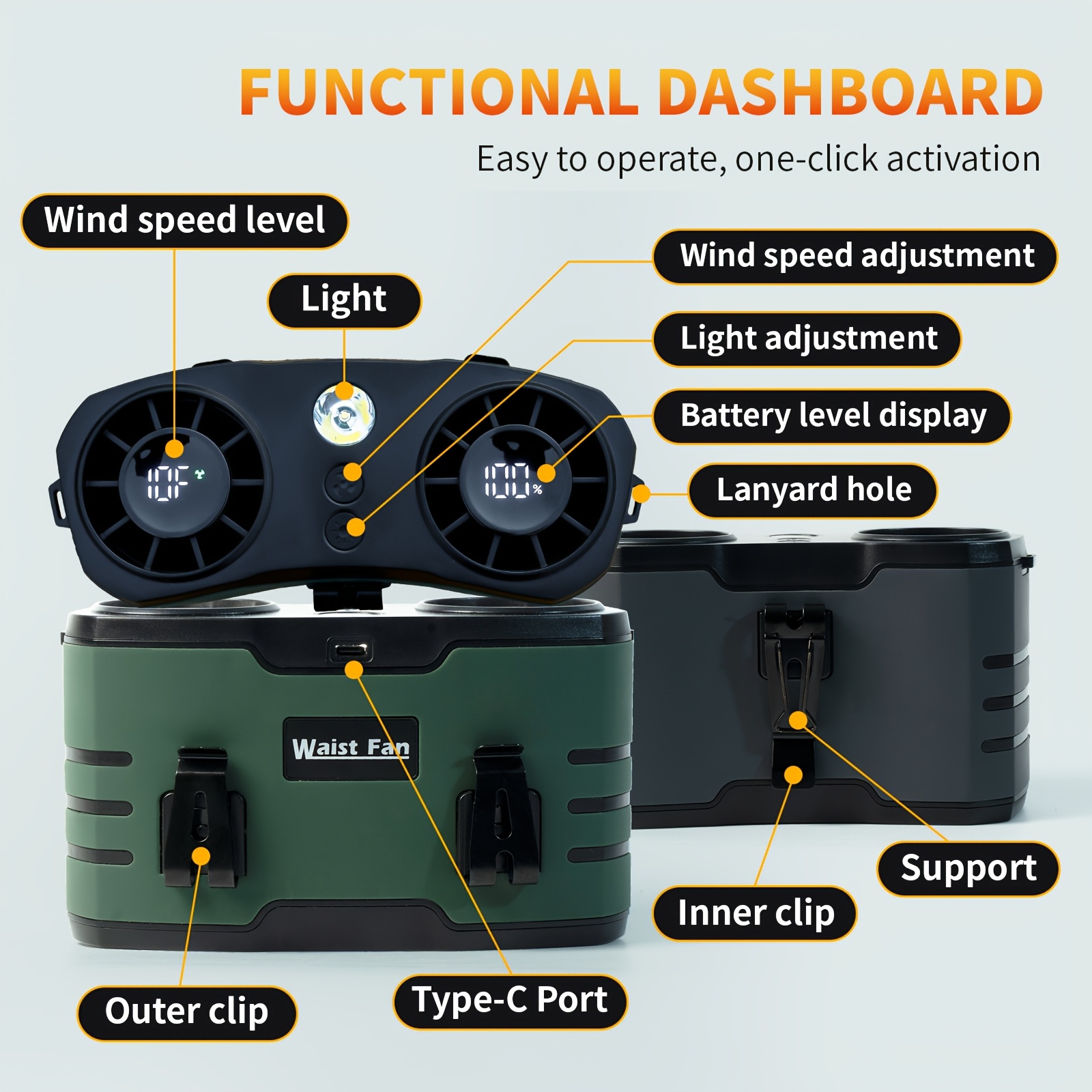 FUNCTIONAL DASHBOARD

Easy to operate, one-click activation

Wind speed level

Light

Wind speed adjustment

Light adjustment

Battery level display

Lanyard hole

10F

100%

Waist Fan

Support

Inner clip

Outer clip

Type-C Port