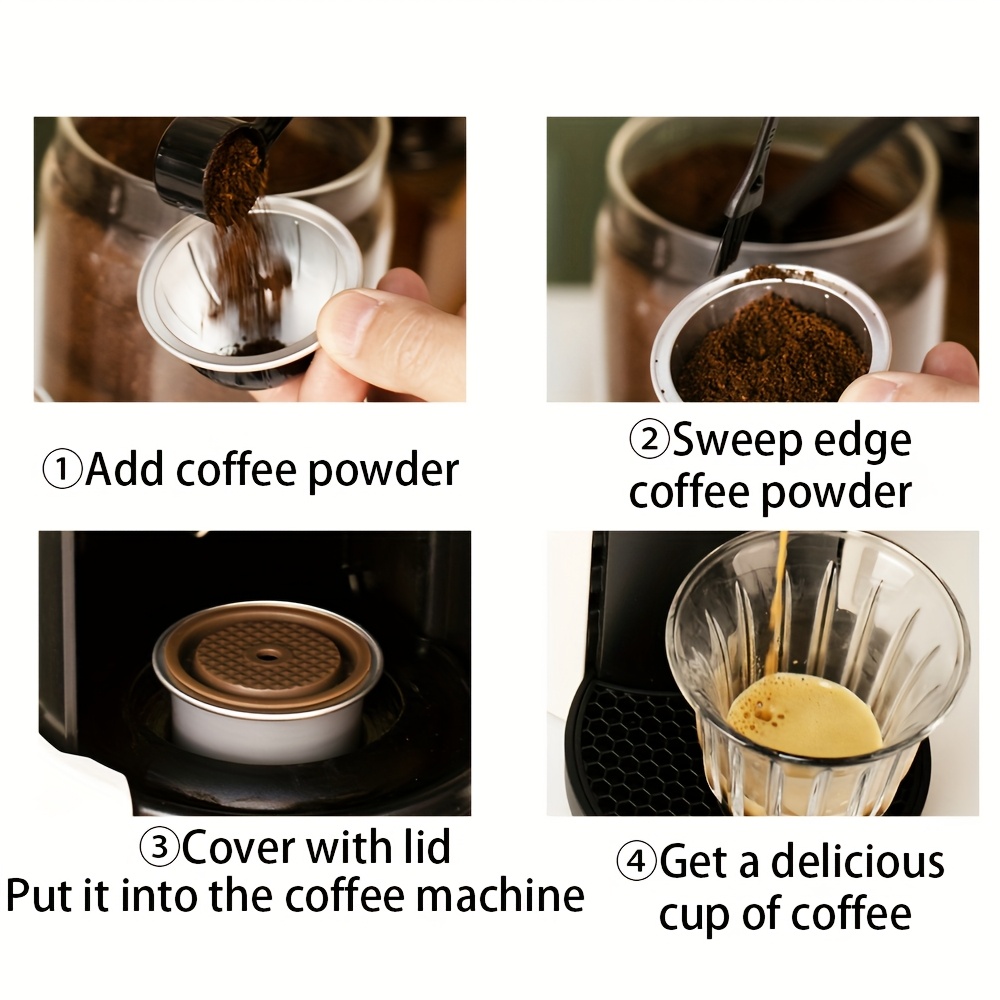 ①Add coffee powder

②Sweep edge coffee powder

③Cover with lid
Put it into the coffee machine

④Get a delicious cup of coffee