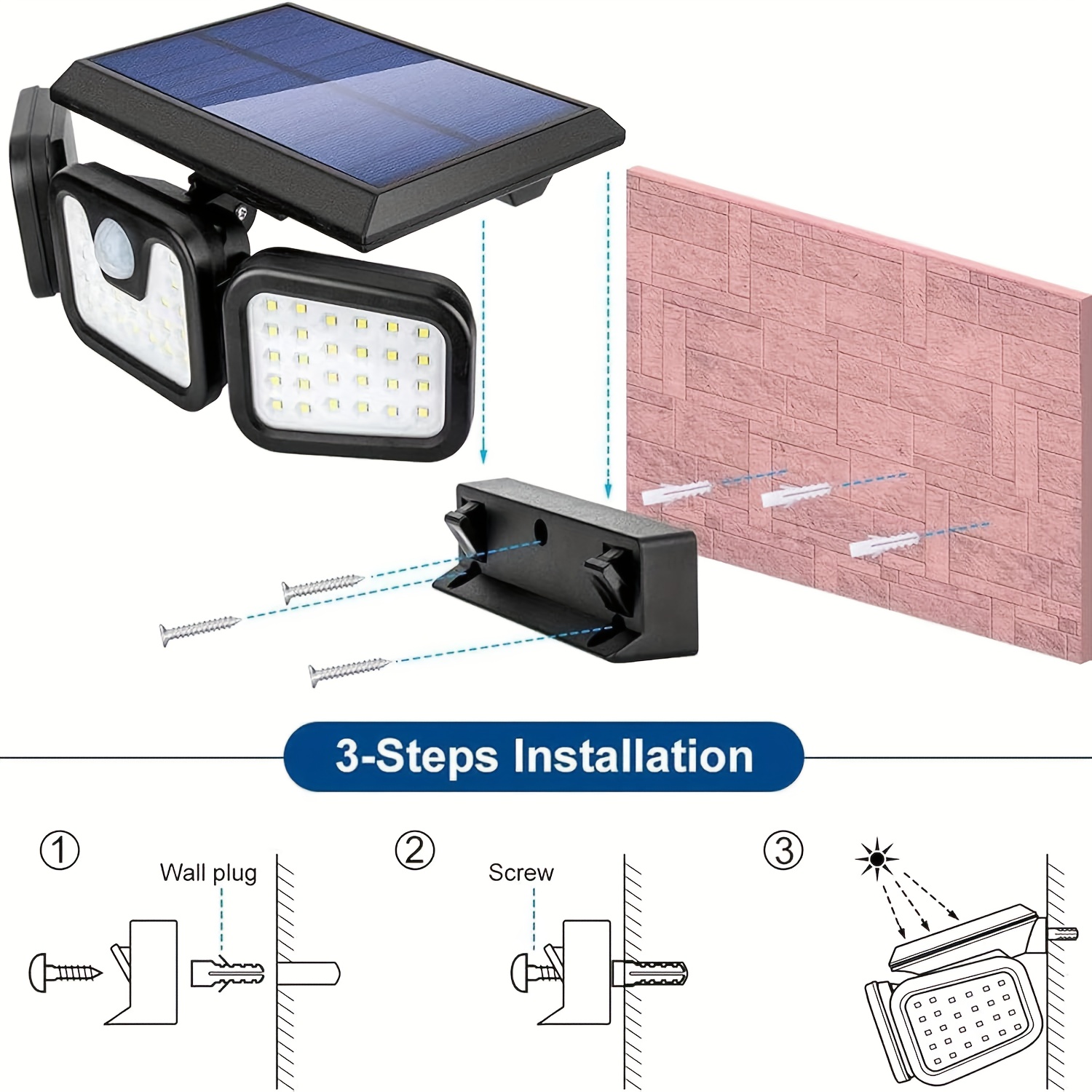 3-Steps Installation

①

Wall plug

②

Screw

③